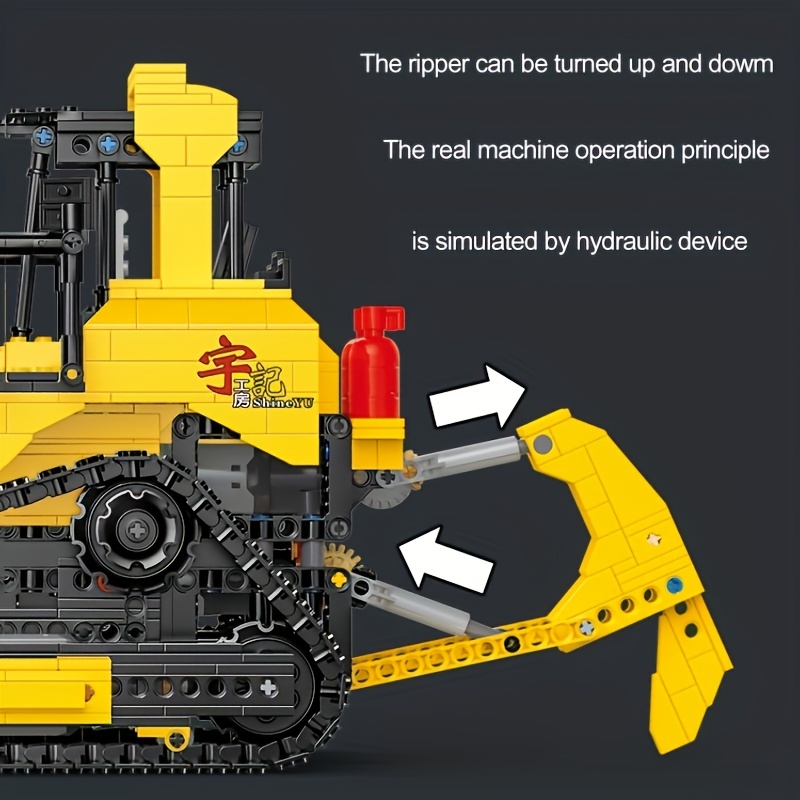 The ripper can be turned up and dowm

The real machine operation principle

is simulated by hydraulic device

宇記
工房
ShineYU