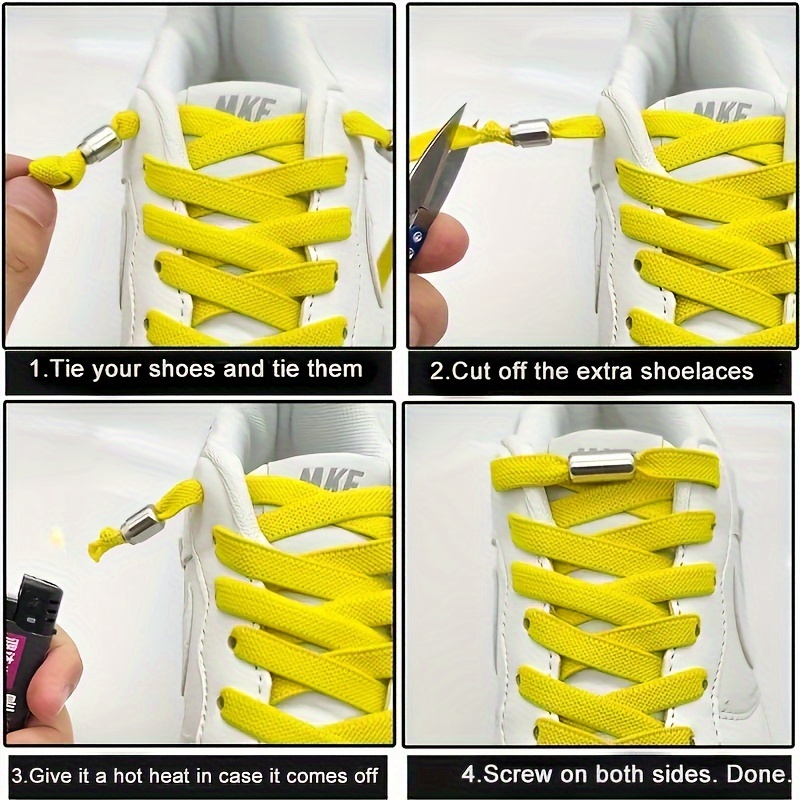 MKE

1.Tie your shoes and tie them

MKE

2.Cut off the extra shoelaces

MKE

3.Give it a hot heat in case it comes off

4.Screw on both sides. Done.