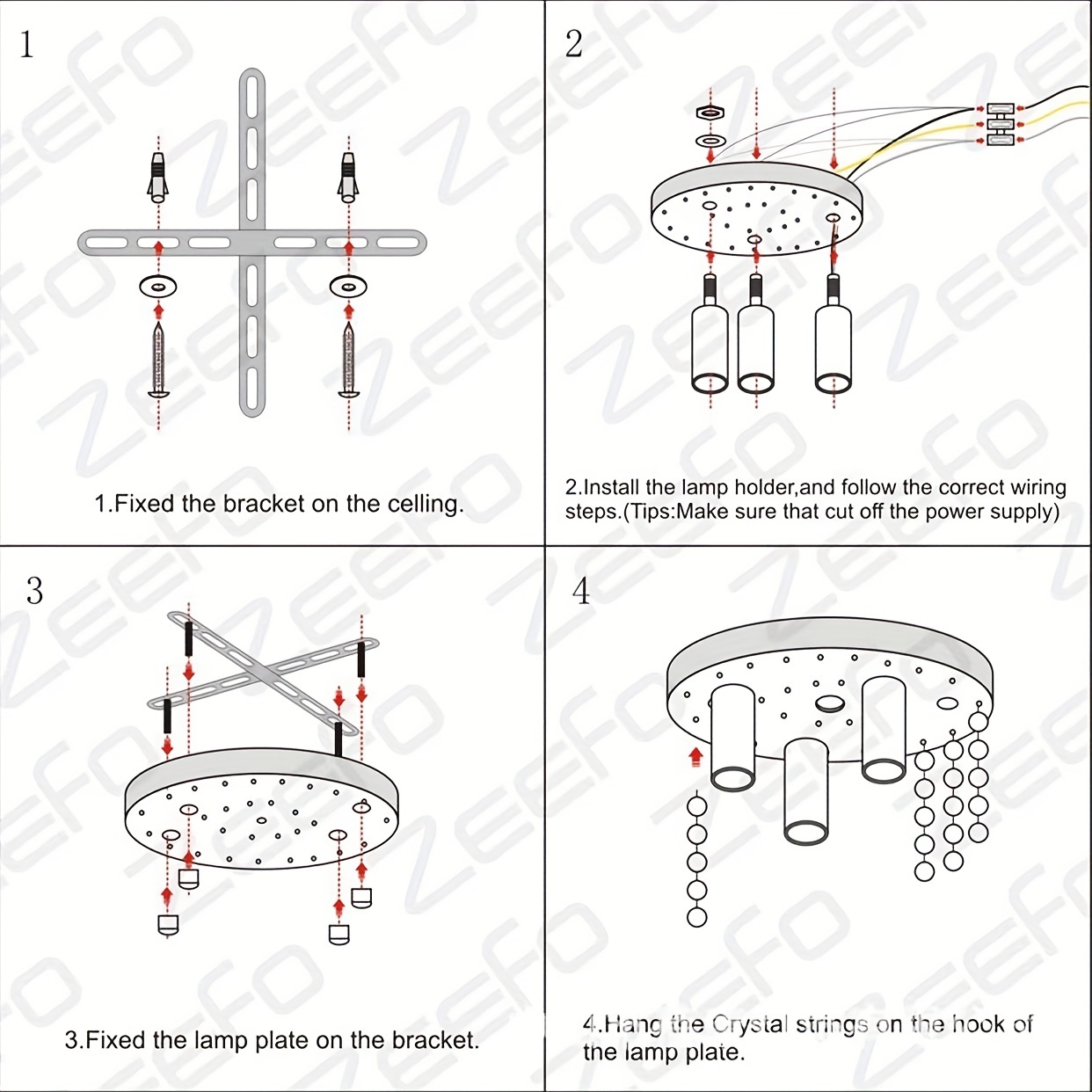 1

1.Fixed the bracket on the celling.

2

2.Install the lamp holder,and follow the correct wiring steps.(Tips:Make sure that cut off the power supply)

3

3.Fixed the lamp plate on the bracket.

4

4.Hang the Crystal strings on the hook of the lamp plate.

ZEEFO