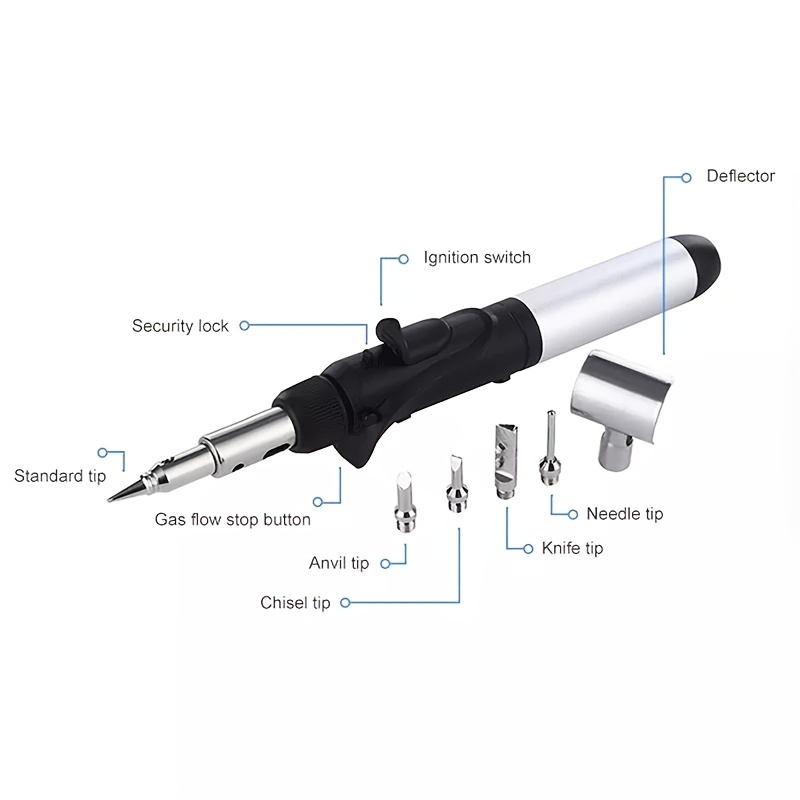 Deflector

Ignition switch

Security lock

Standard tip

Gas flow stop button

Needle tip

Knife tip

Anvil tip

Chisel tip