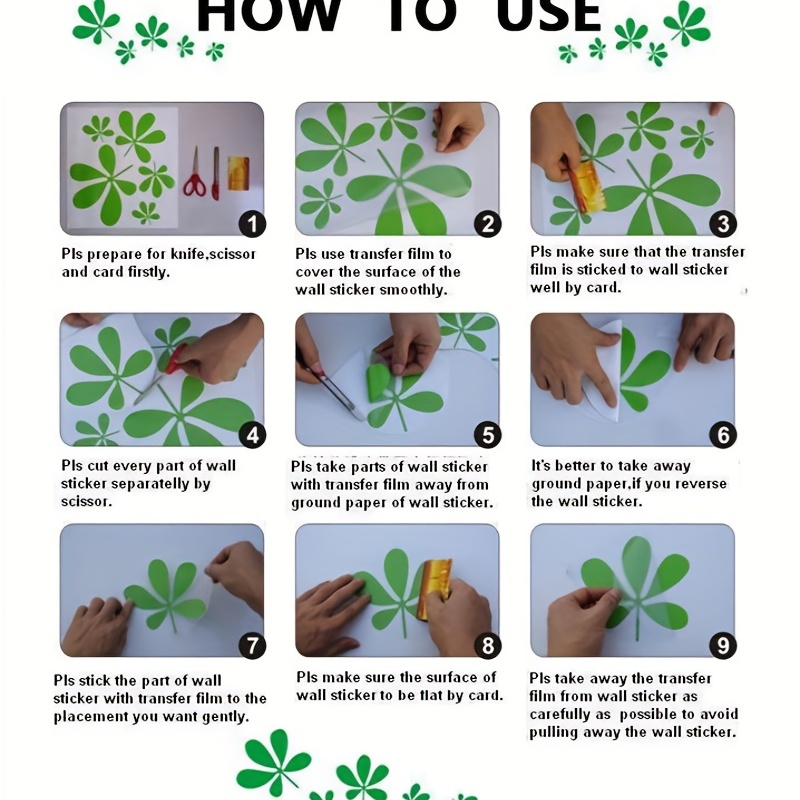 HOW TO USE

1

Pls prepare for knife,scissor and card firstly.

2

Pls use transfer film to cover the surface of the wall sticker smoothly.

3

Pls make sure that the transfer film is sticked to wall sticker well by card.

4

Pls cut every part of wall sticker separately by scissor.

5

Pls take parts of wall sticker with transfer film away from ground paper of wall sticker.

6

It's better to take away ground paper,if you reverse the wall sticker.

7

Pls stick the part of wall sticker with transfer film to the placement you want gently.

8

Pls make sure the surface of wall sticker to be flat by card.

9

Pls take away the transfer film from wall sticker as carefully as possible to avoid pulling away the wall sticker.