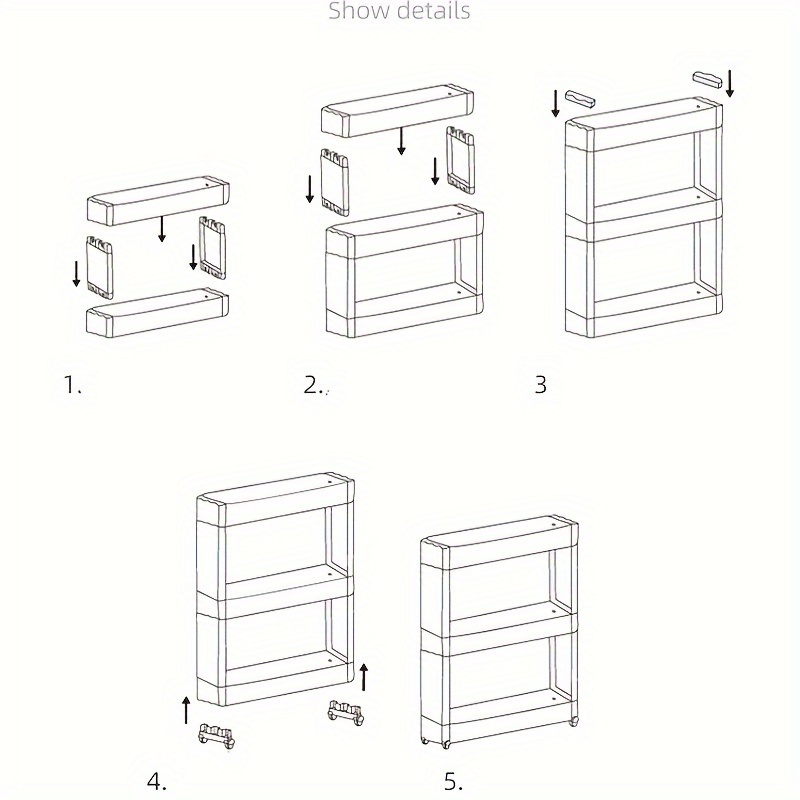 Show details

1.

2.

3

4.

5.