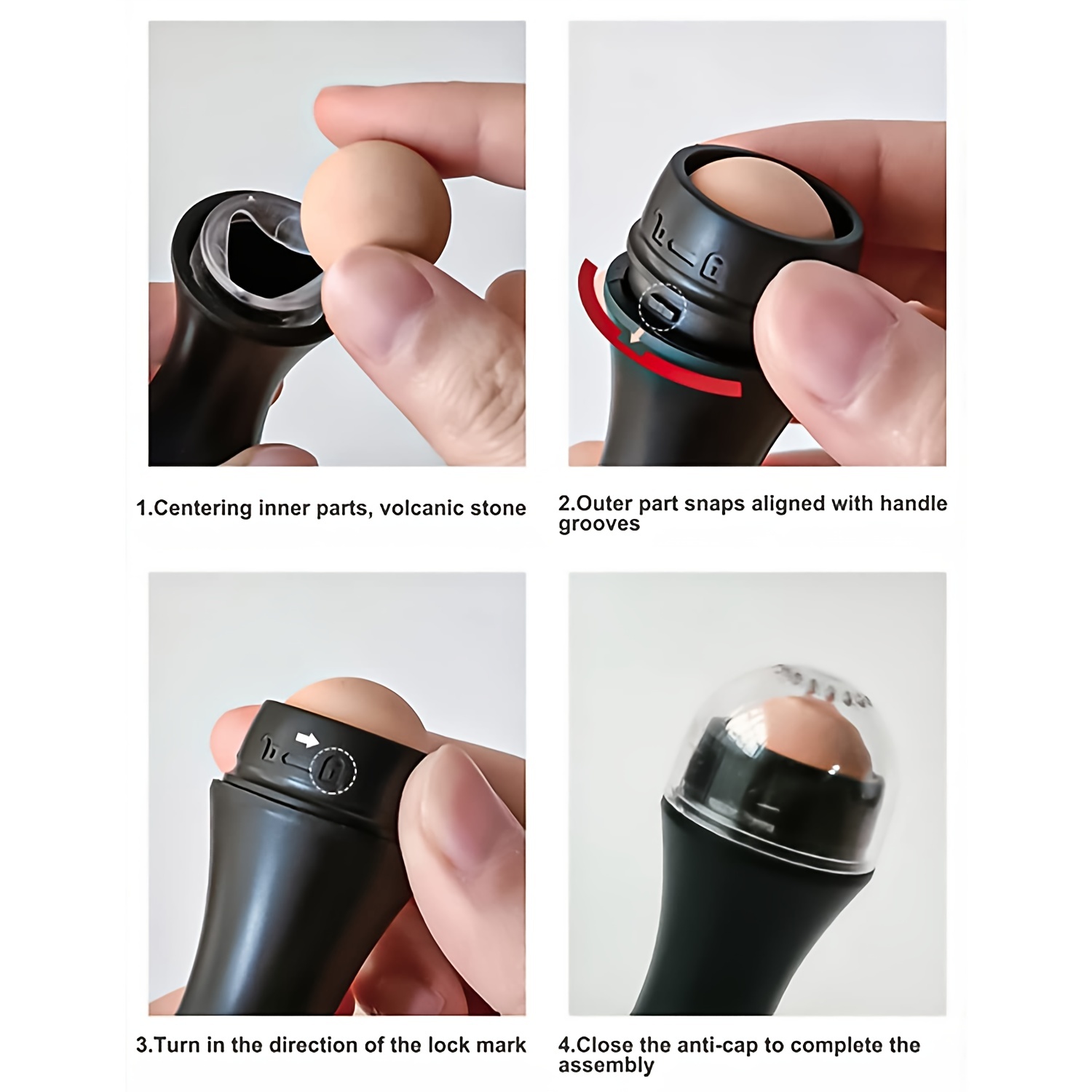 1.Centering inner parts, volcanic stone

2.Outer part snaps aligned with handle grooves

3.Turn in the direction of the lock mark

4.Close the anti-cap to complete the assembly