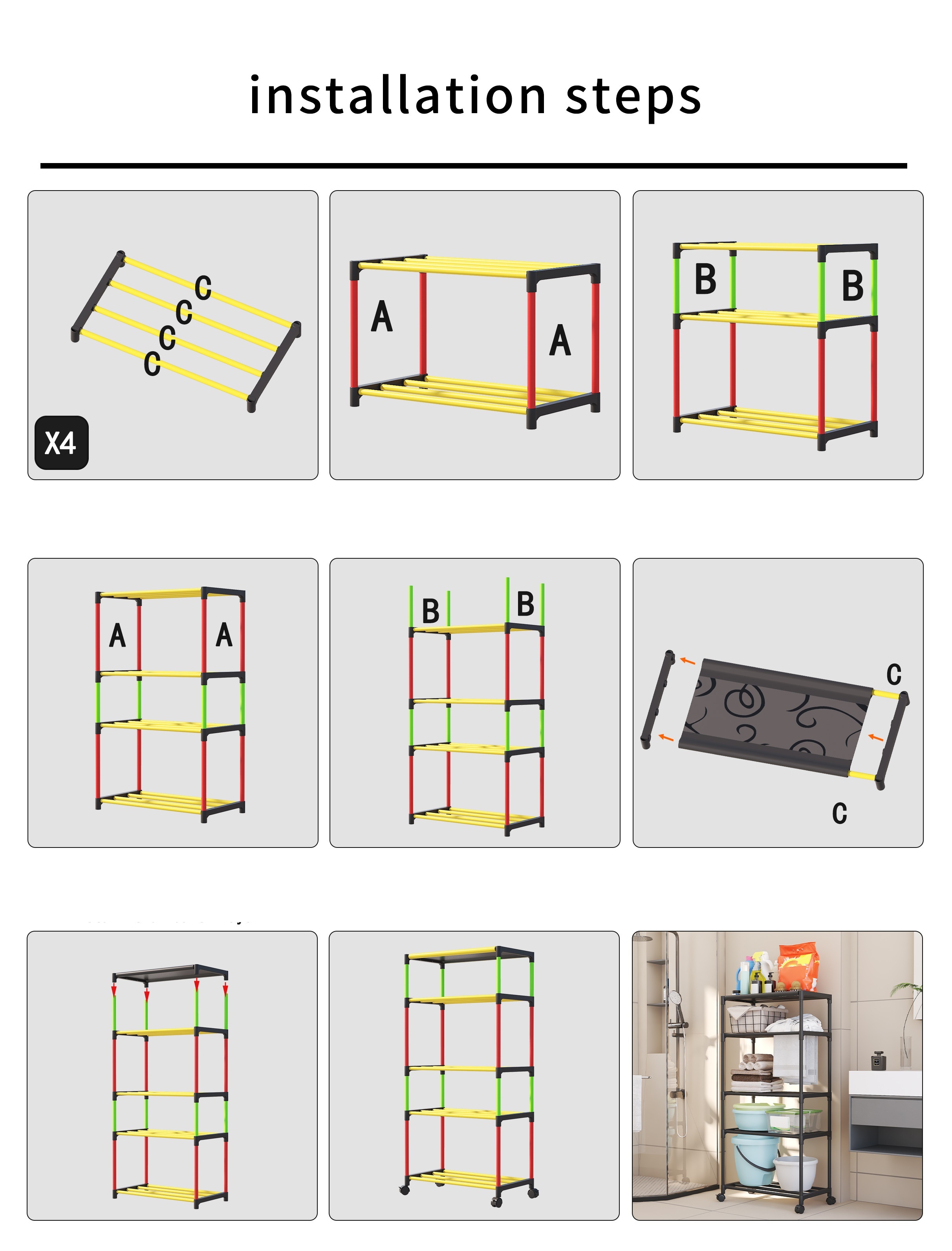 installation steps

C
C
C
C
X4

A
A

B
B

A
A

B
B

C
C