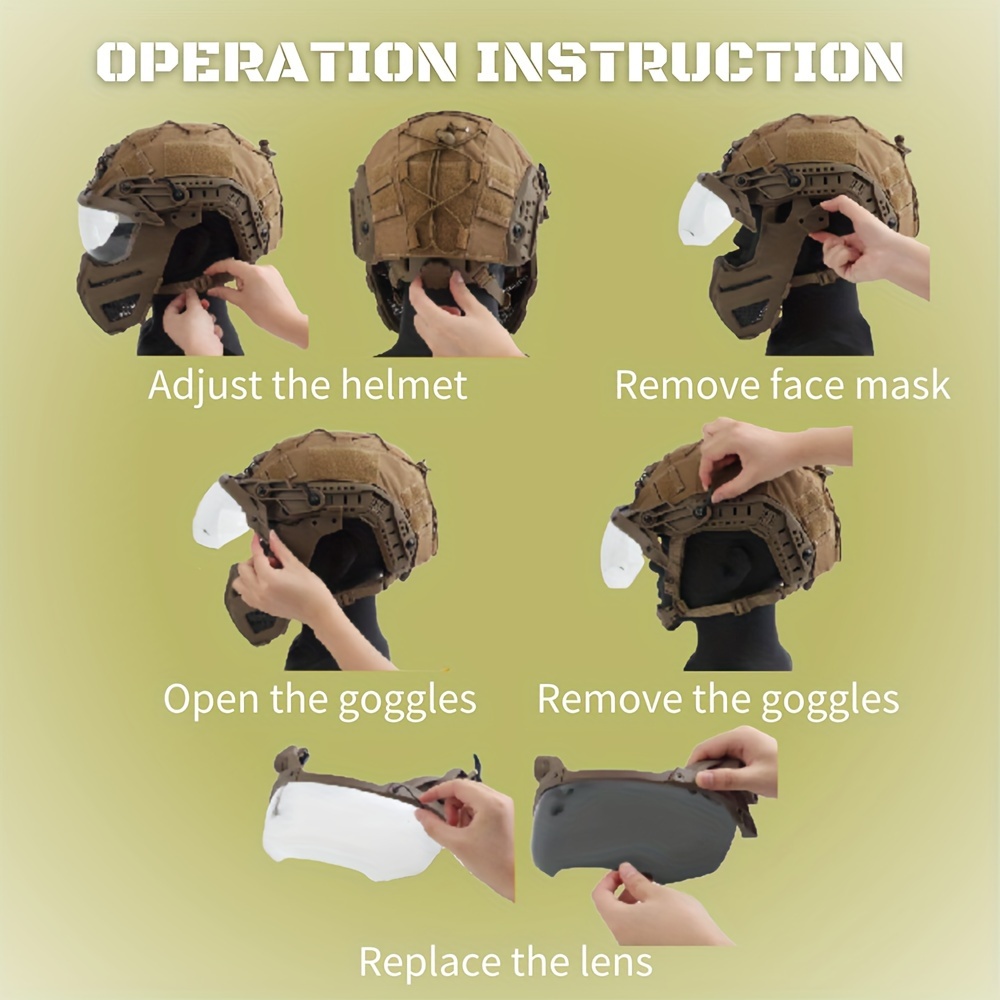 OPERATION INSTRUCTION

Adjust the helmet

Remove face mask

Open the goggles

Remove the goggles

Replace the lens