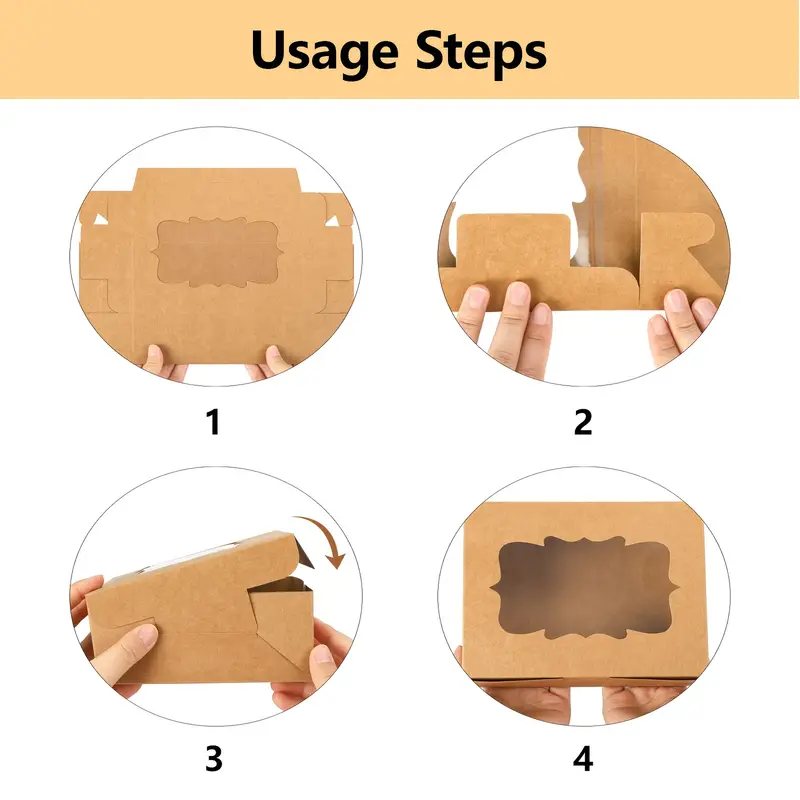 Usage Steps

1

2

3

4