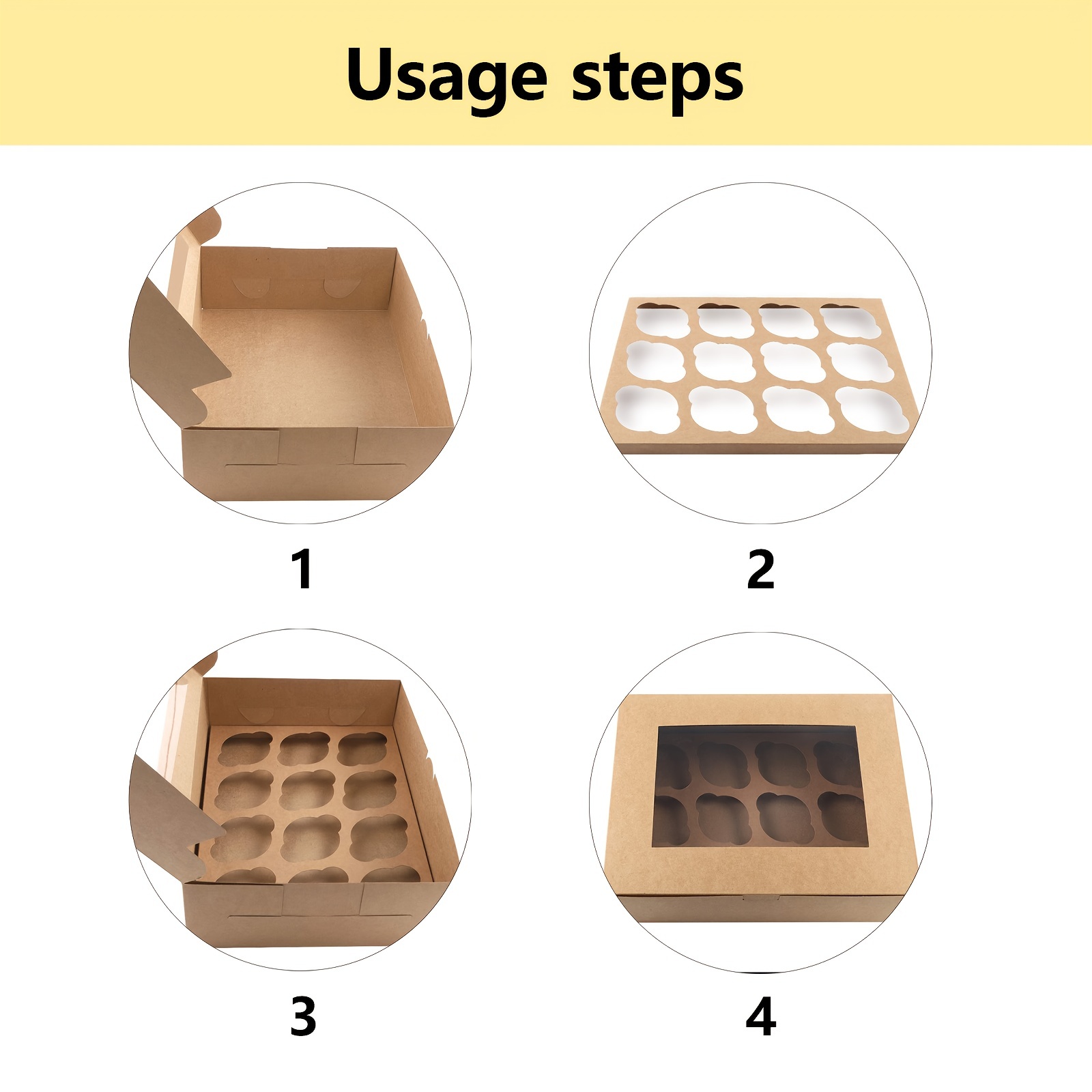 Usage steps

1

2

3

4