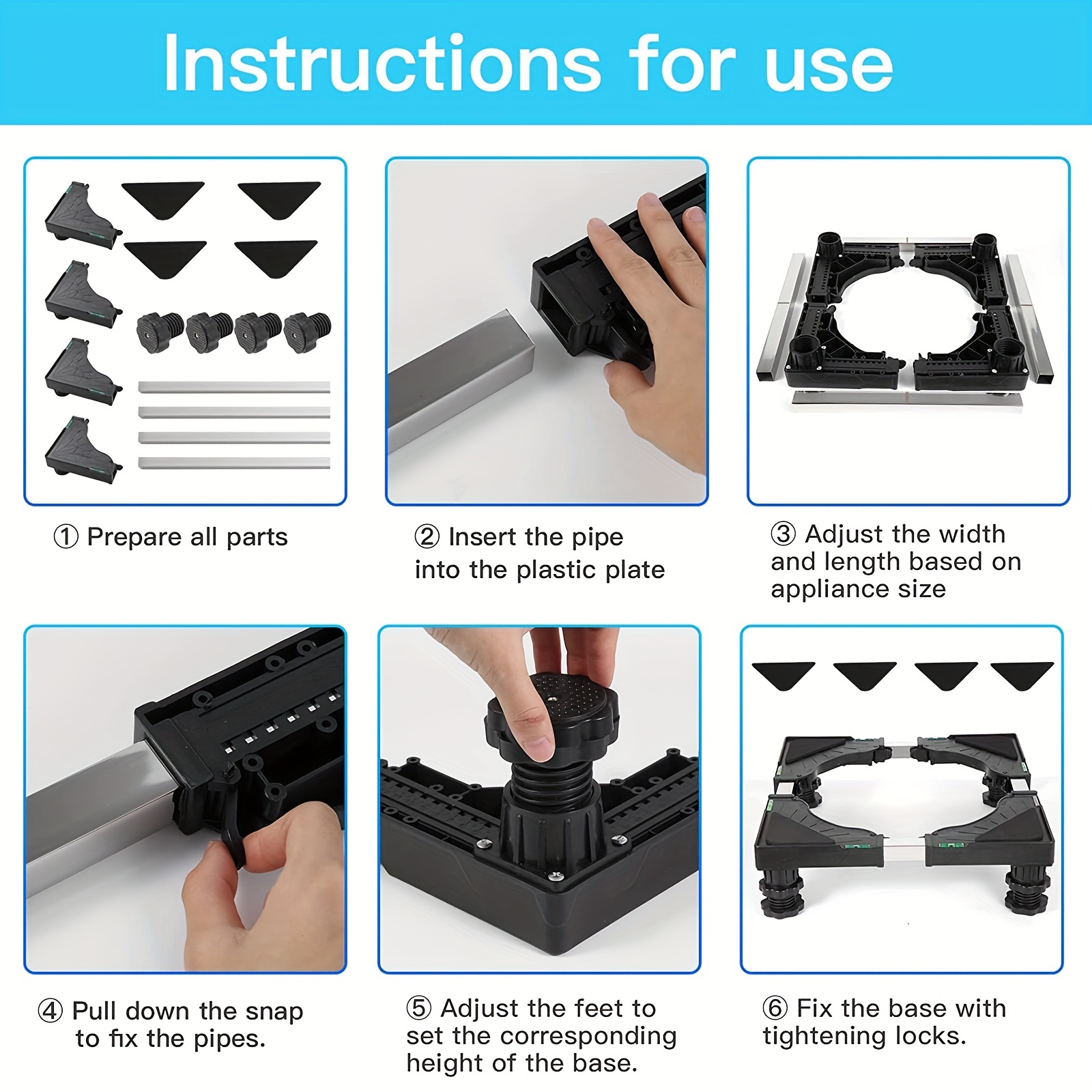 Instructions for use

① Prepare all parts

② Insert the pipe into the plastic plate

③ Adjust the width and length based on appliance size

④ Pull down the snap to fix the pipes.

⑤ Adjust the feet to set the corresponding height of the base.

⑥ Fix the base with tightening locks.