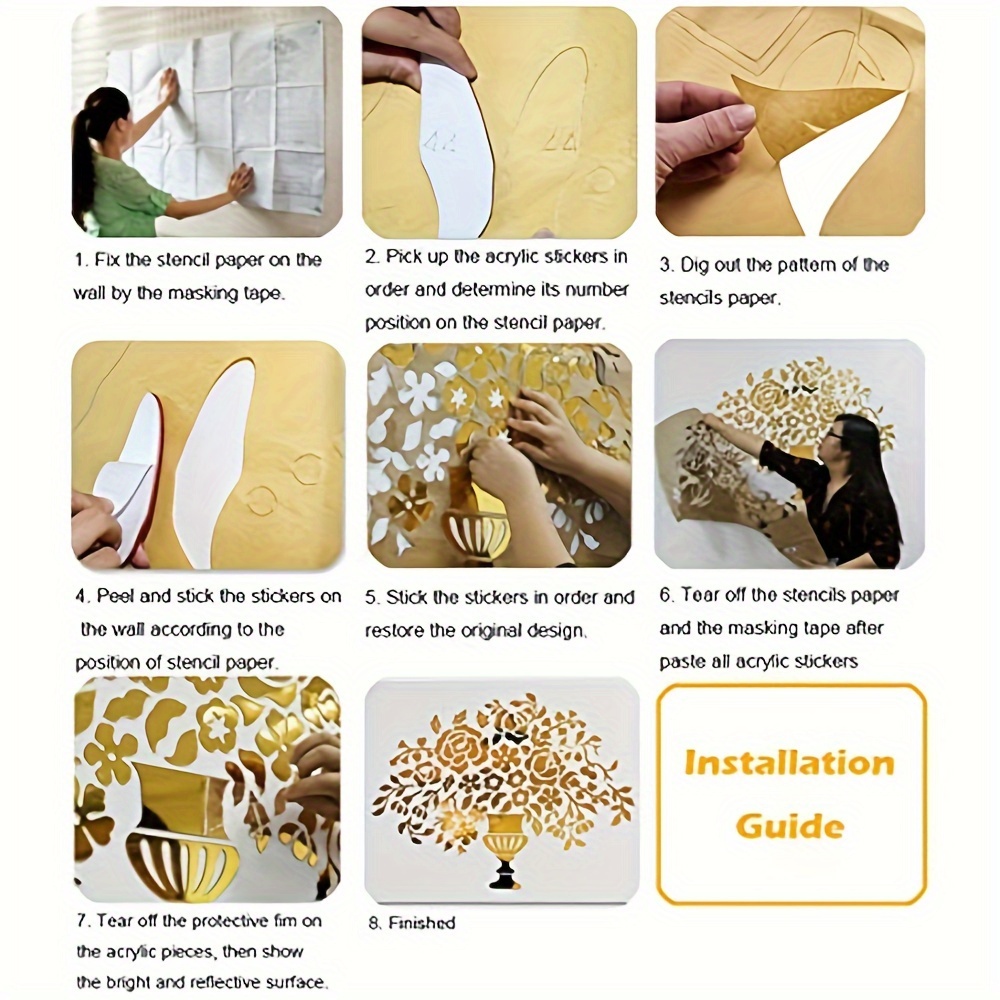 44

44

1. Fix the stencil paper on the wall by the masking tape.

2. Pick up the acrylic stickers in order and determine its number position on the stencil paper.

3. Dig out the pattern of the stencils paper.

4. Peel and stick the stickers on the wall according to the position of stencil paper.

5. Stick the stickers in order and restore the original design.

6. Tear off the stencils paper and the masking tape after paste all acrylic stickers

7. Tear off the protective fim on the acrylic pieces, then show the bright and reflective surface.

8. Finished

Installation Guide