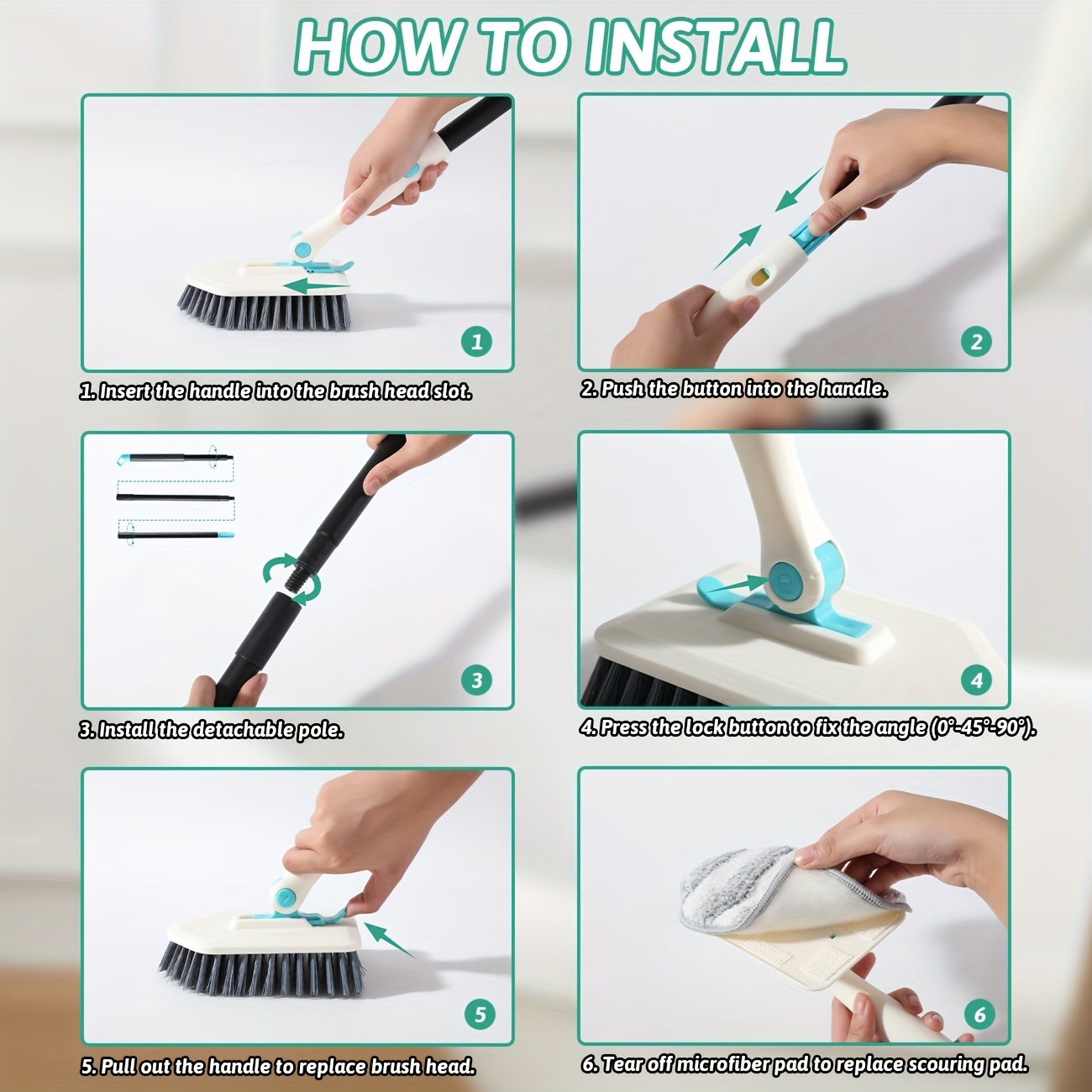 HOW TO INSTALL

1

1. Insert the handle into the brush head slot.

2

2. Push the button into the handle.

3

3. Install the detachable pole.

4

4. Press the lock button to fix the angle (0°-45°-90°).

5

5. Pull out the handle to replace brush head.

6

6. Tear off microfiber pad to replace scouring pad.