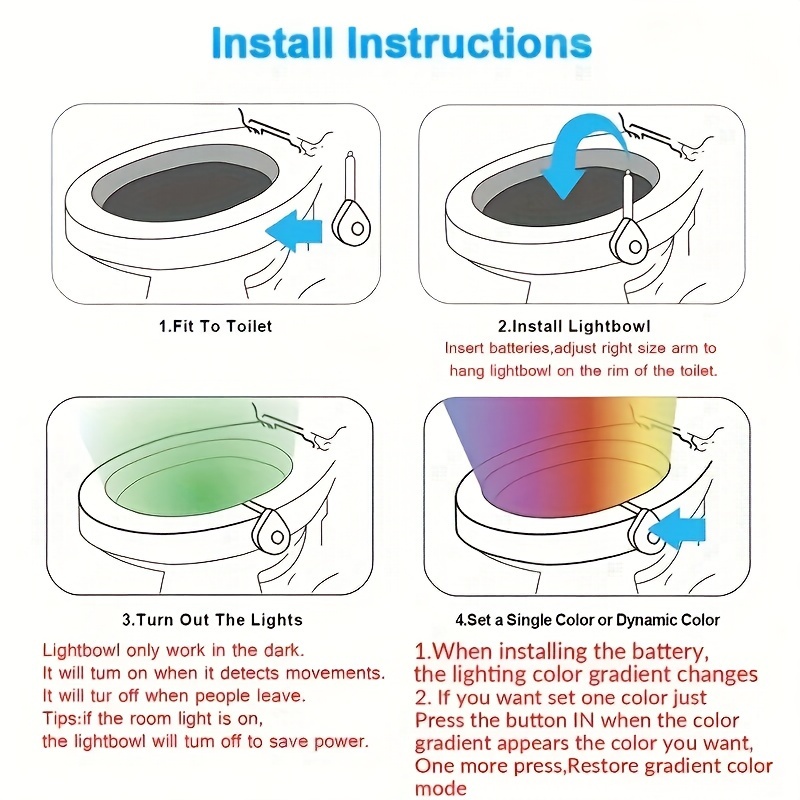 Install Instructions

1.Fit To Toilet

2.Install Lightbowl

Insert batteries,adjust right size arm to hang lightbowl on the rim of the toilet.

3.Turn Out The Lights

Lightbowl only work in the dark.
It will tum on when it detects movements.
It will tur off when people leave.
Tips:if the room light is on, the lightbowl will tum off to save power.

4.Set a Single Color or Dynamic Color

1.When installing the battery, the lighting color gradient changes
2. If you want set one color just Press the button IN when the color gradient appears the color you want, One more press,Restore gradient color mode