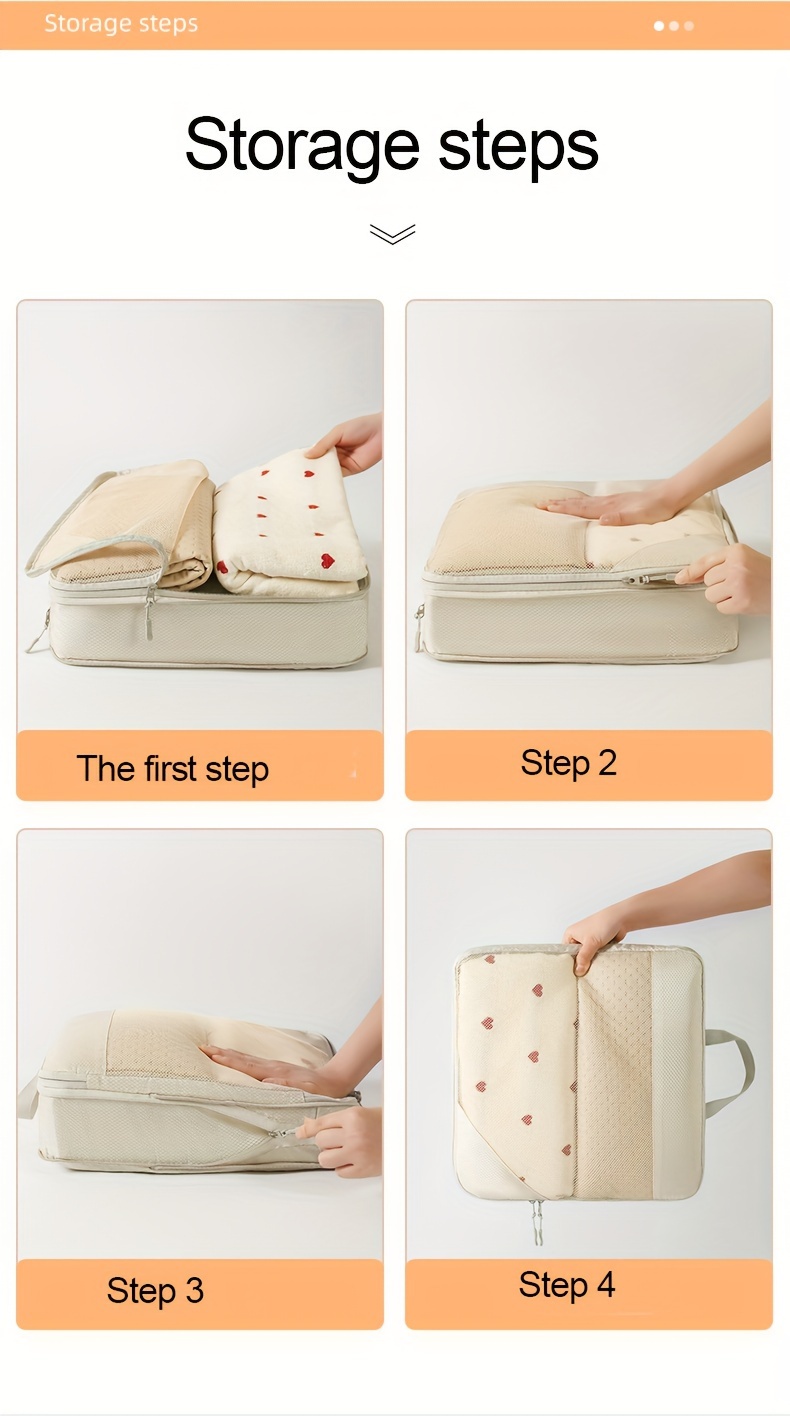 Storage steps

Storage steps

The first step

Step 2

Step 3

Step 4