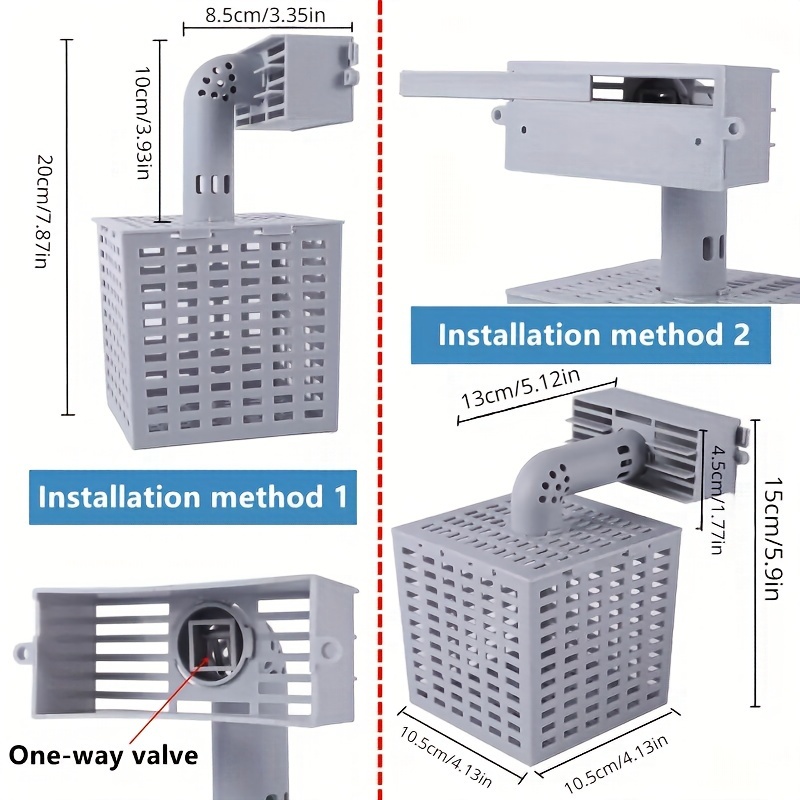 8.5cm/3.35in

10cm/3.93in

20cm/7.87in

Installation method 1

One-way valve

Installation method 2

13cm/5.12in

4.5cm/1.77in

15cm/5.9in

10.5cm/4.13in

10.5cm/4.13in