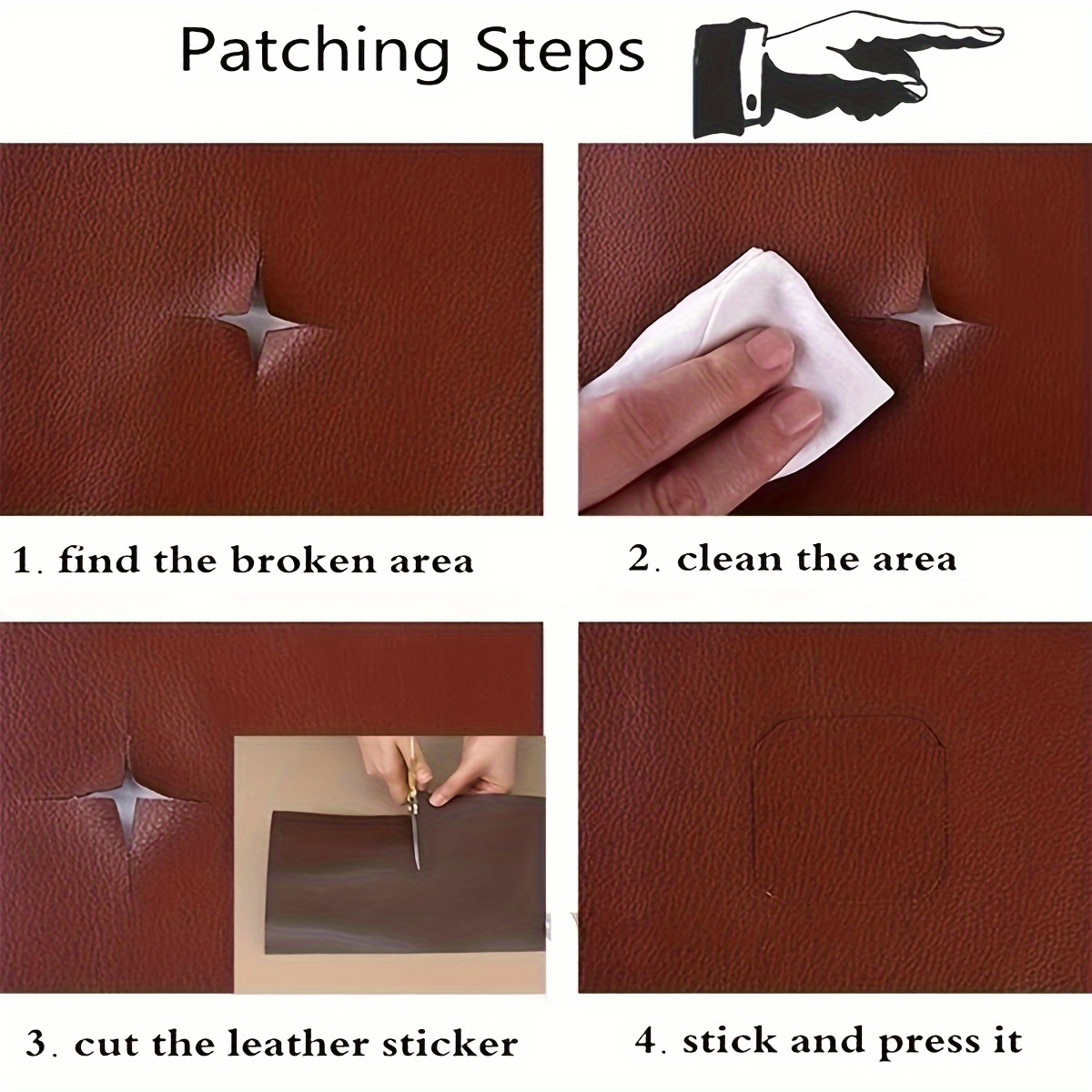 Patching Steps

1. find the broken area

2. clean the area

3. cut the leather sticker

4. stick and press it