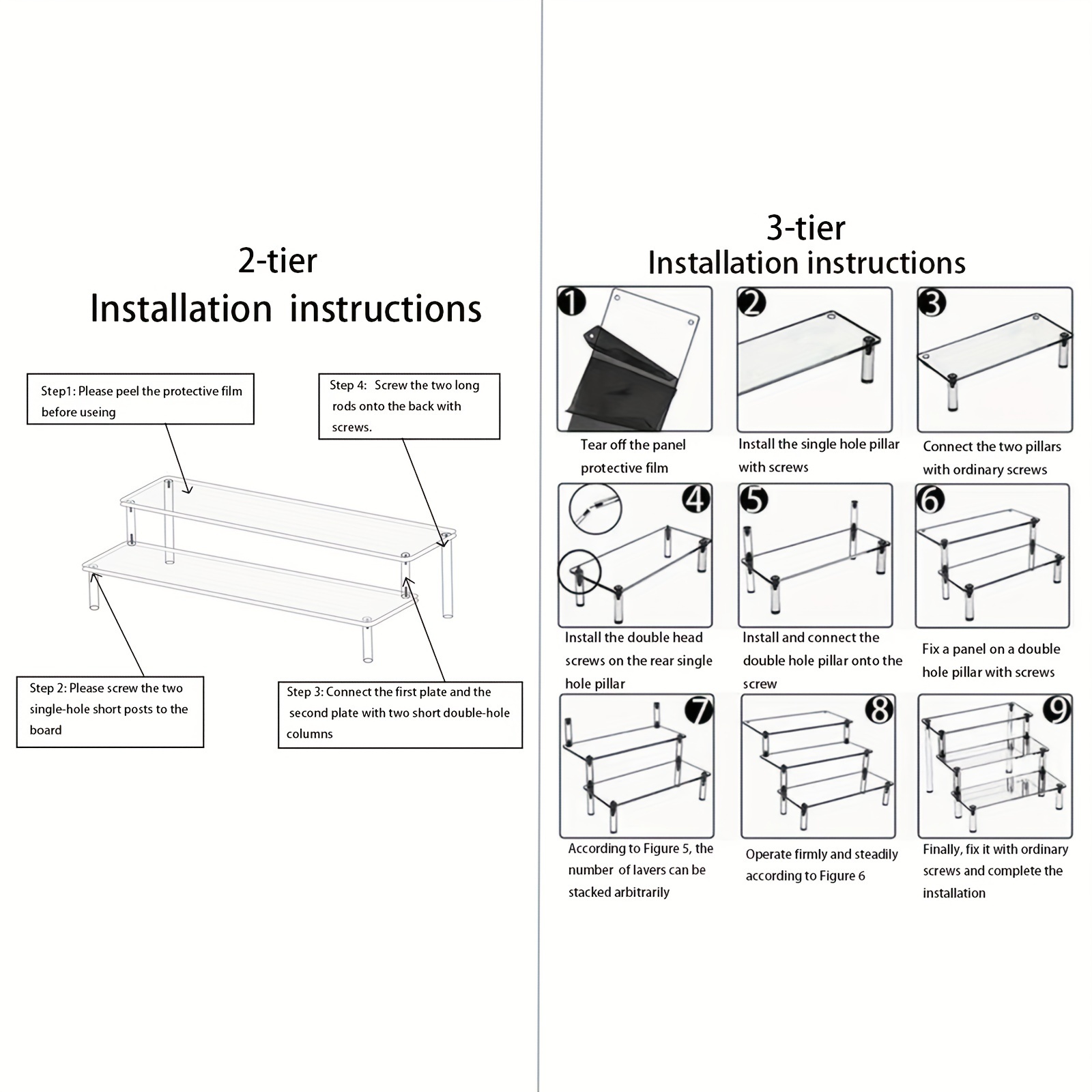 2-tier
Installation instructions

Step1: Please peel the protective film before useing

Step 4: Screw the two long rods onto the back with screws.

Step 2: Please screw the two single-hole short posts to the board

Step 3: Connect the first plate and the second plate with two short double-hole columns

3-tier
Installation instructions

1
Tear off the panel protective film

2
Install the single hole pillar with screws

3
Connect the two pillars with ordinary screws

4
Install the double head screws on the rear single hole pillar

5
Install and connect the double hole pillar onto the screw

6
Fix a panel on a double hole pillar with screws

7
According to Figure 5, the number of lavers can be stacked arbitrarily

8
Operate firmly and steadily according to Figure 6

9
Finally, fix it with ordinary screws and complete the installation