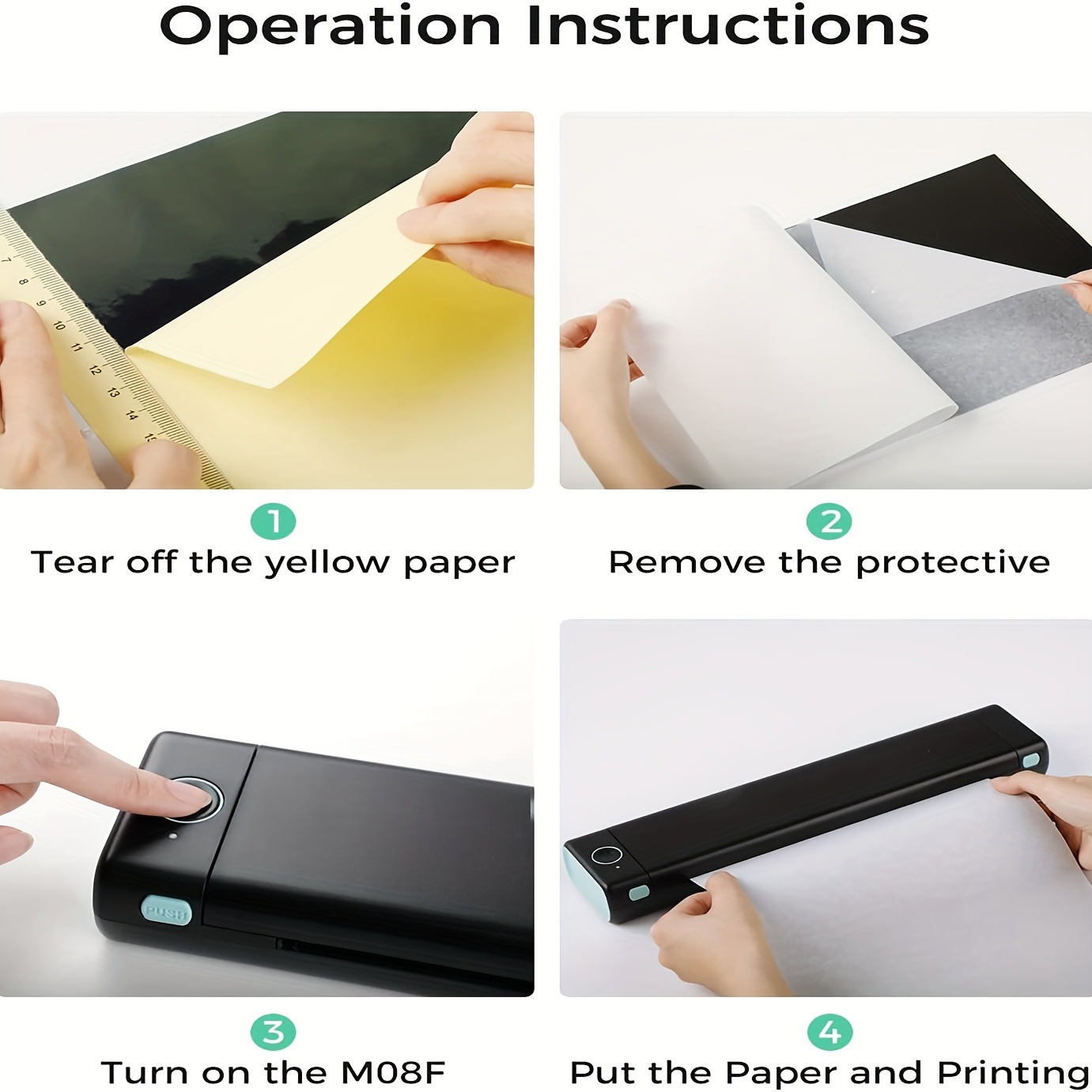 Operation Instructions

7 8 9 10 11 12 13 14 15

1
Tear off the yellow paper

2
Remove the protective

PUSH

3
Turn on the M08F

4
Put the Paper and Printing