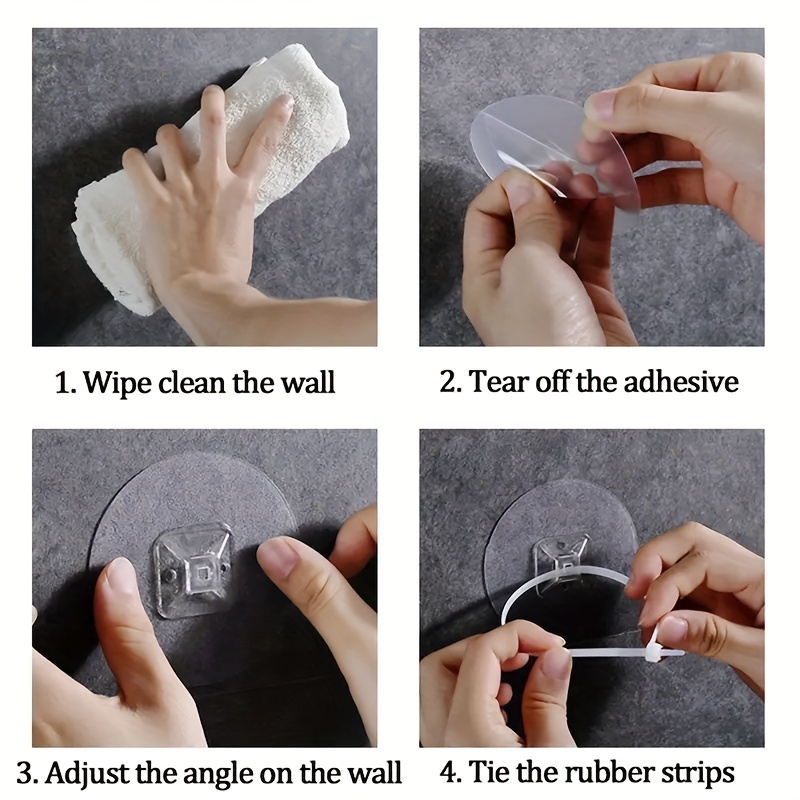 1. Wipe clean the wall

2. Tear off the adhesive

3. Adjust the angle on the wall

4. Tie the rubber strips