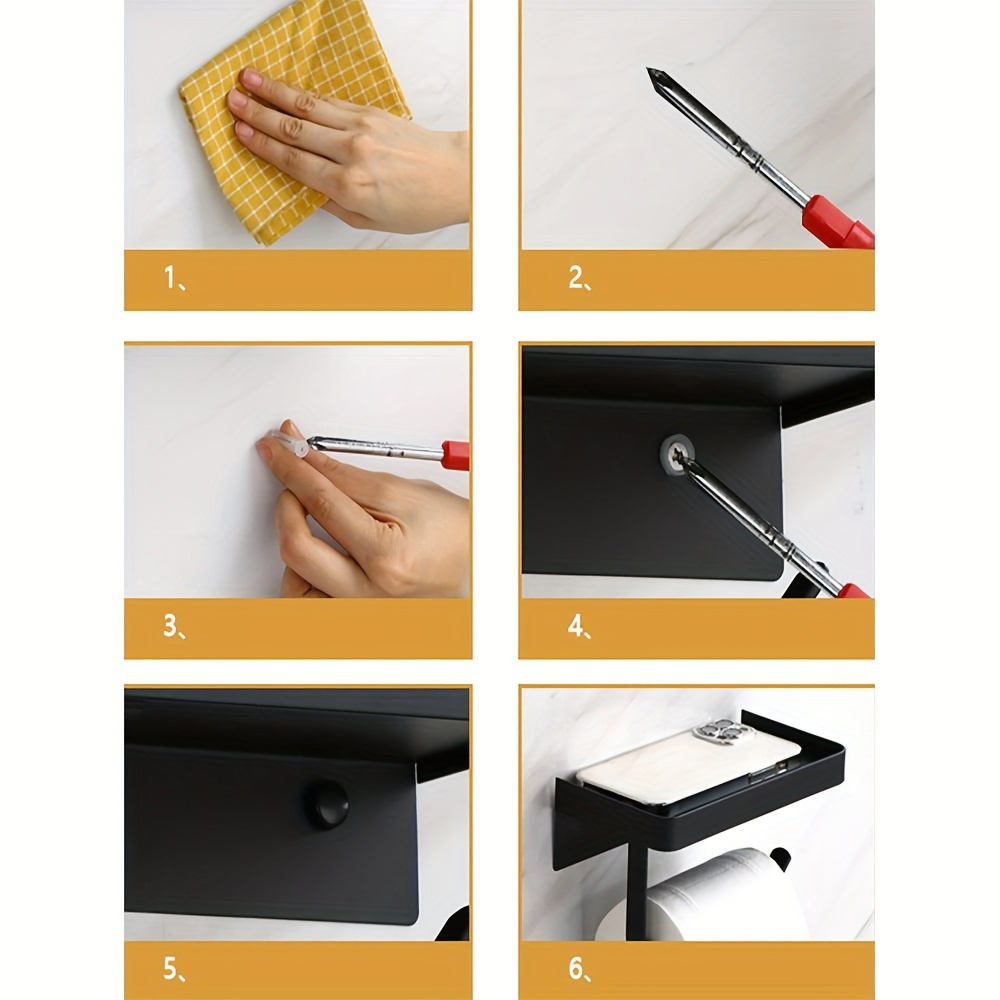 1、

2、

3、

4、

5、

6、