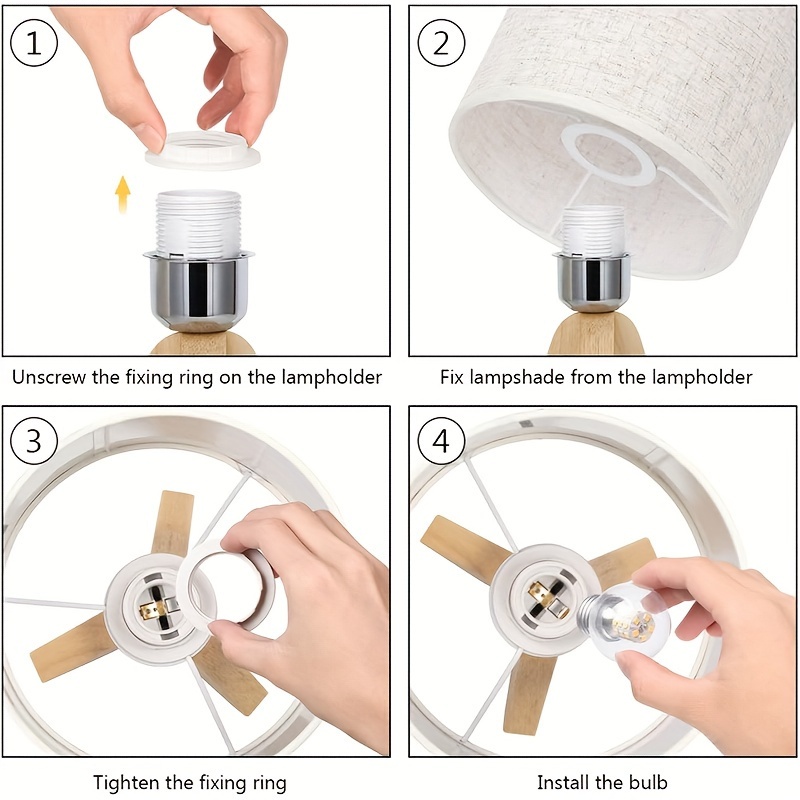 1

Unscrew the fixing ring on the lampholder

2

Fix lampshade from the lampholder

3

Tighten the fixing ring

4

Install the bulb