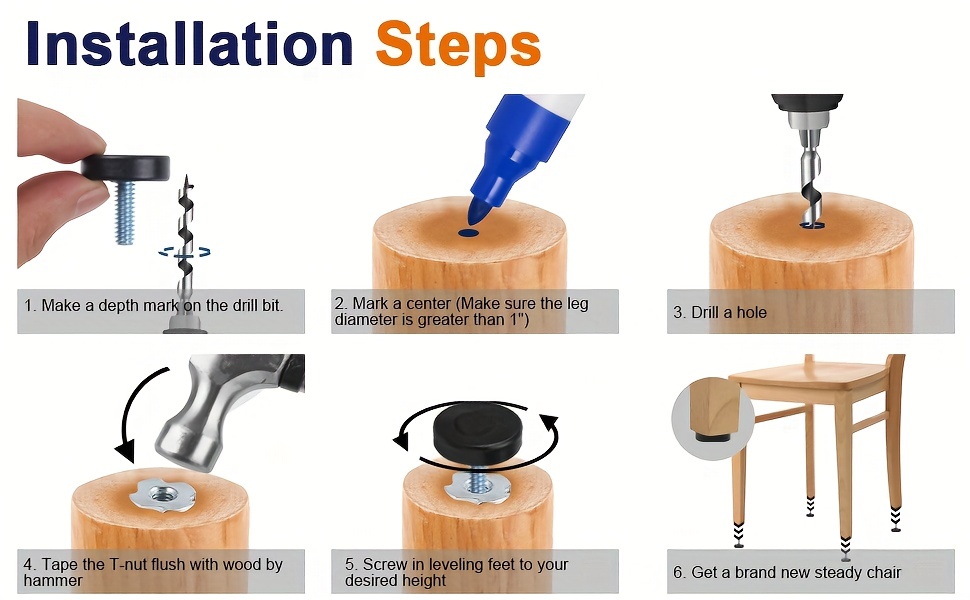 Installation Steps

1. Make a depth mark on the drill bit.

2. Mark a center (Make sure the leg diameter is greater than 1")

3. Drill a hole

4. Tape the T-nut flush with wood by hammer

5. Screw in leveling feet to your desired height

6. Get a brand new steady chair