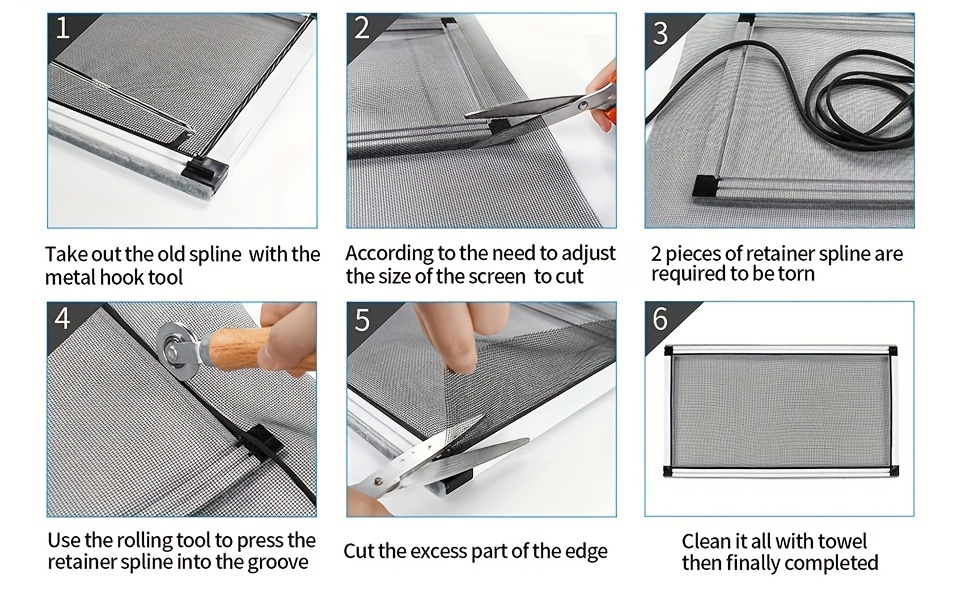 1

Take out the old spline with the metal hook tool

2

According to the need to adjust the size of the screen to cut

3

2 pieces of retainer spline are required to be torn

4

Use the rolling tool to press the retainer spline into the groove

5

Cut the excess part of the edge

6

Clean it all with towel then finally completed