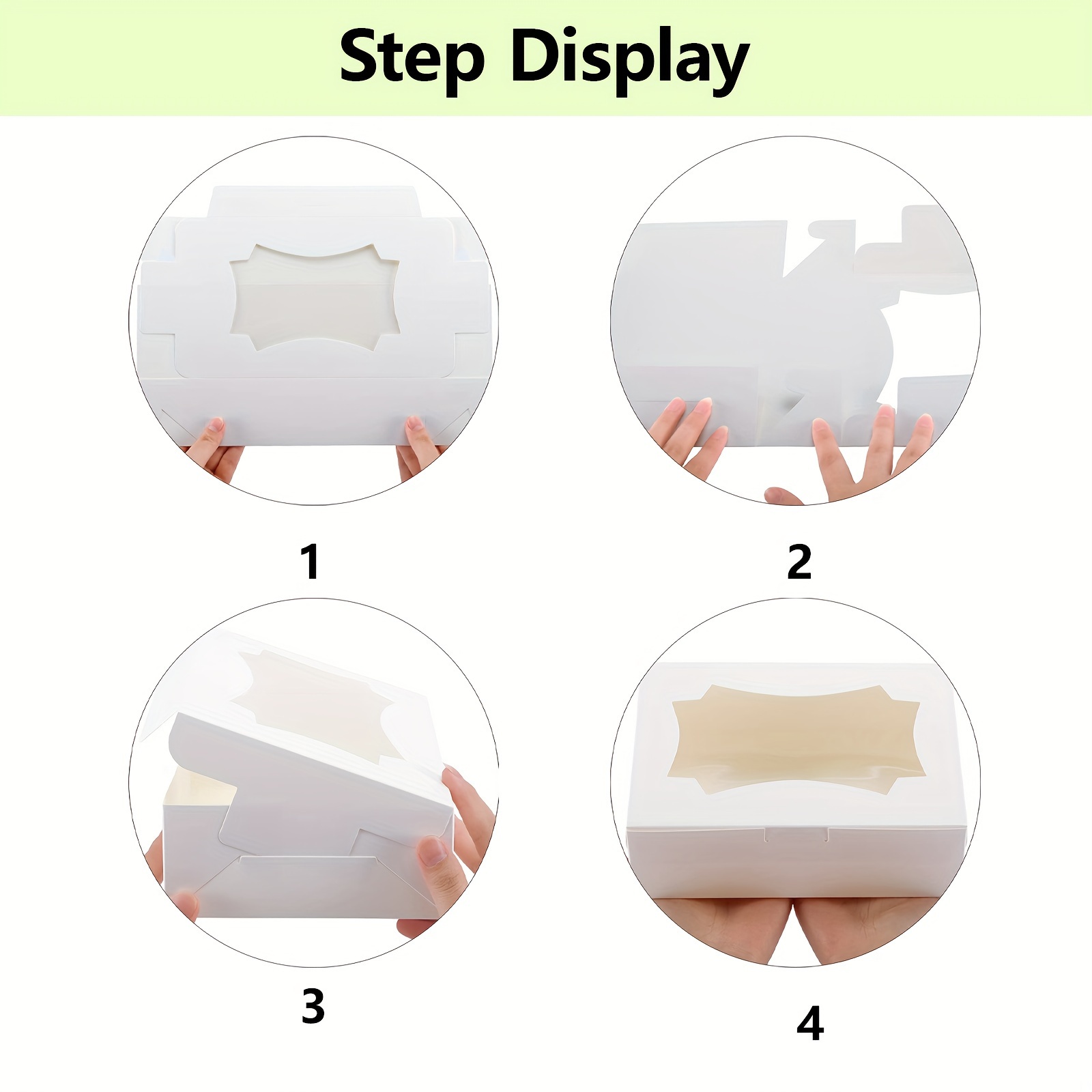 Step Display

1

2

3

4