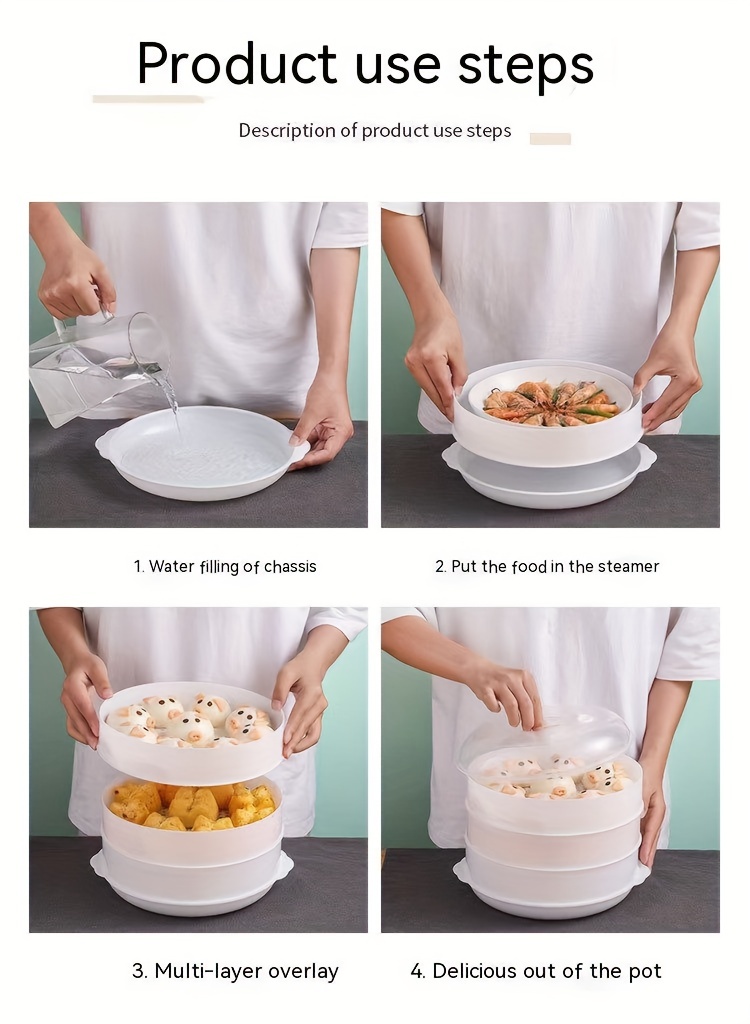 Product use steps

Description of product use steps

1. Water filling of chassis

2. Put the food in the steamer

3. Multi-layer overlay

4. Delicious out of the pot