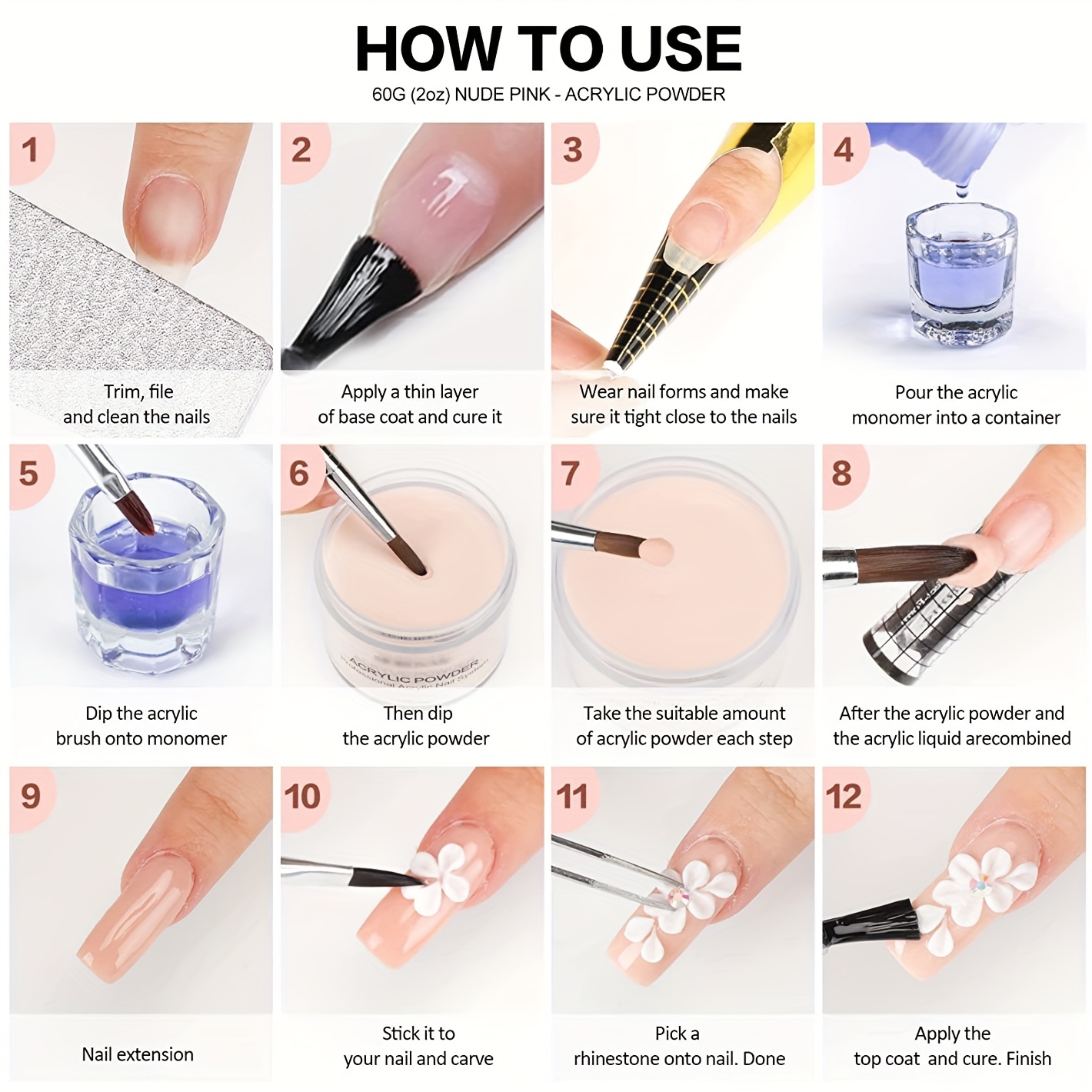 HOW TO USE

60G (2oz) NUDE PINK - ACRYLIC POWDER

1

Trim, file
and clean the nails

2

Apply a thin layer
of base coat and cure it

3

Wear nail forms and make
sure it tight close to the nails

4

Pour the acrylic
monomer into a container

5

Dip the acrylic
brush onto monomer

6

ACRYLIC POWDER
Professional Acrylic Nail System

Then dip
the acrylic powder

7

Take the suitable amount
of acrylic powder each step

8

After the acrylic powder and
the acrylic liquid arecombined

9

Nail extension

10

Stick it to
your nail and carve

11

Pick a
rhinestone onto nail. Done

12

Apply the
top coat and cure. Finish