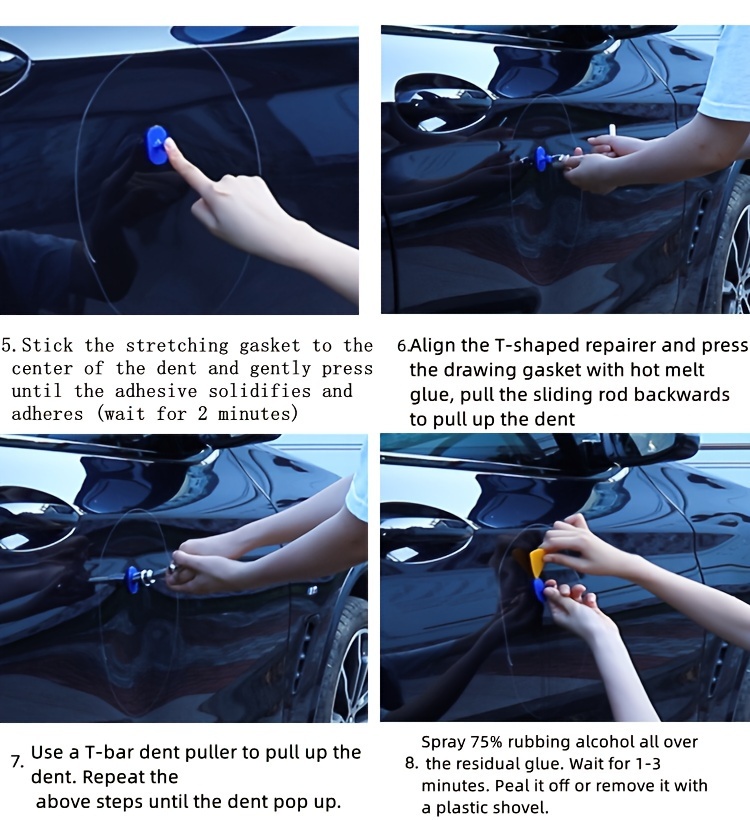 5. Stick the stretching gasket to the center of the dent and gently press until the adhesive solidifies and adheres (wait for 2 minutes)

6.Align the T-shaped repairer and press the drawing gasket with hot melt glue, pull the sliding rod backwards to pull up the dent

7. Use a T-bar dent puller to pull up the dent. Repeat the above steps until the dent pop up.

8. Spray 75% rubbing alcohol all over the residual glue. Wait for 1-3 minutes. Peal it off or remove it with a plastic shovel.