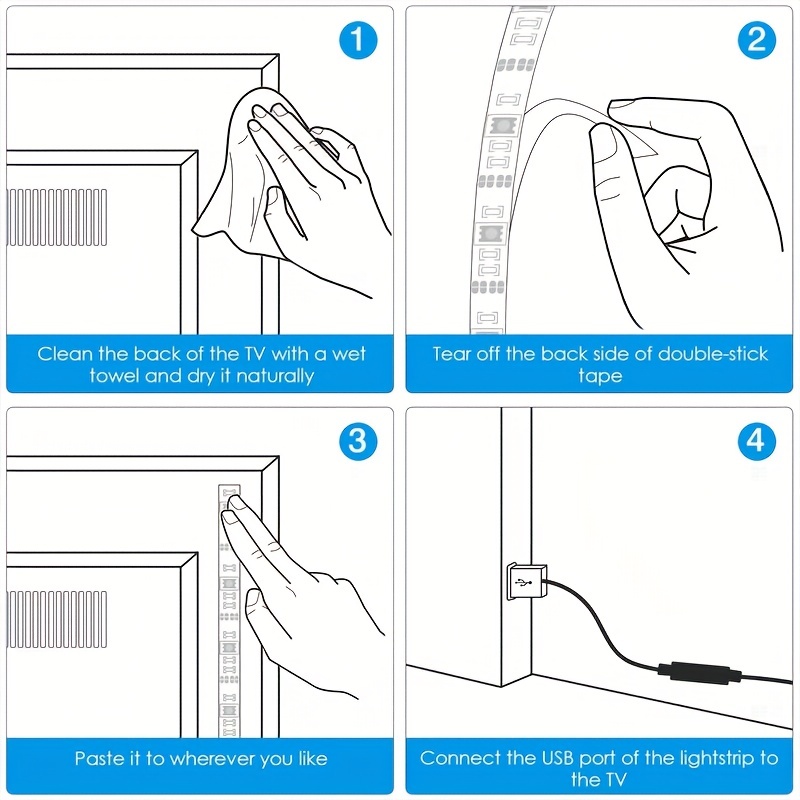 1

Clean the back of the TV with a wet towel and dry it naturally

2

Tear off the back side of double-stick tape

3

Paste it to wherever you like

4

Connect the USB port of the lightstrip to the TV