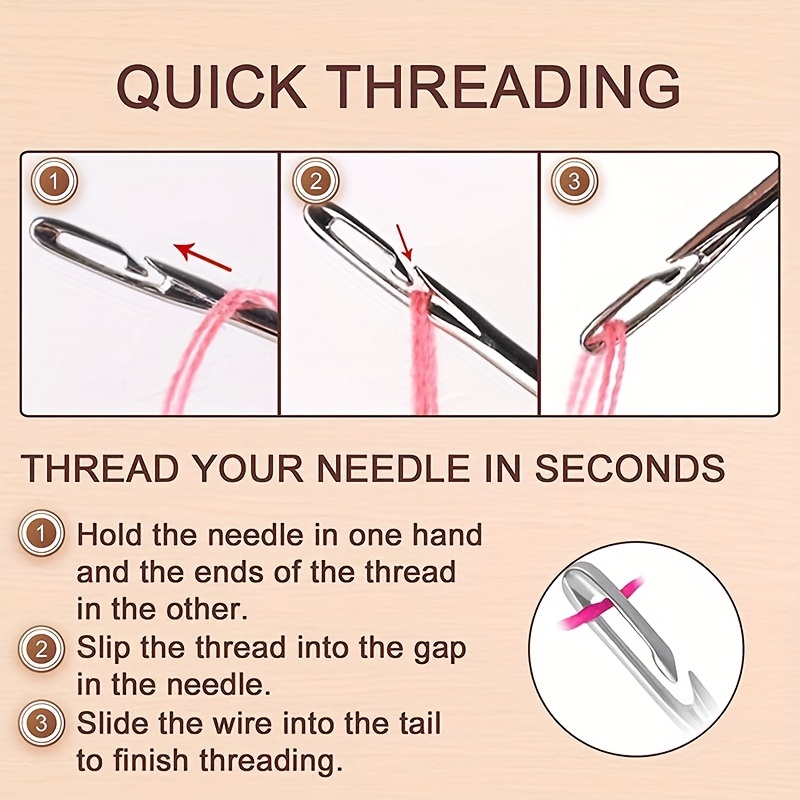 QUICK THREADING

1

2

3

THREAD YOUR NEEDLE IN SECONDS

1 Hold the needle in one hand and the ends of the thread in the other.

2 Slip the thread into the gap in the needle.

3 Slide the wire into the tail to finish threading.