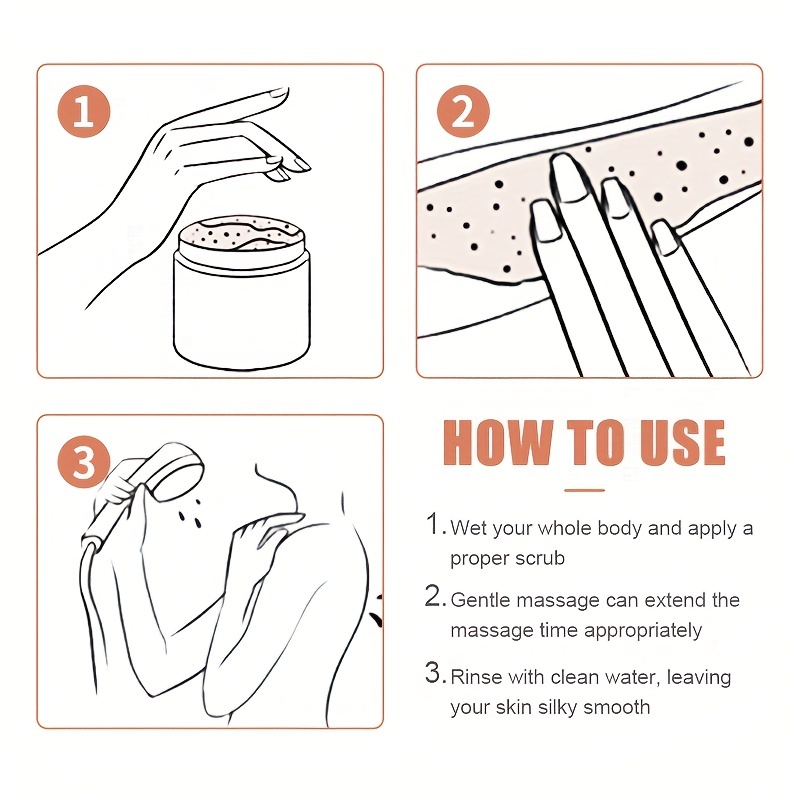 1

2

3

HOW TO USE

1. Wet your whole body and apply a proper scrub

2. Gentle massage can extend the massage time appropriately

3. Rinse with clean water, leaving your skin silky smooth