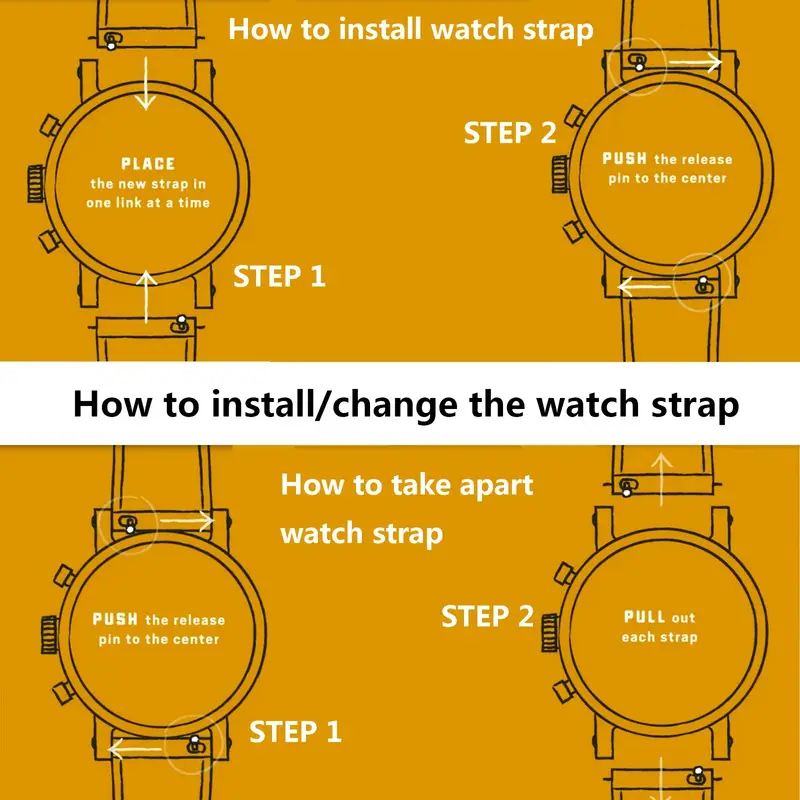 How to install watch strap

PLACE the new strap in one link at a time

STEP 1

STEP 2

PUSH the release pin to the center

How to install/change the watch strap

How to take apart watch strap

PUSH the release pin to the center

STEP 1

STEP 2

PULL out each strap