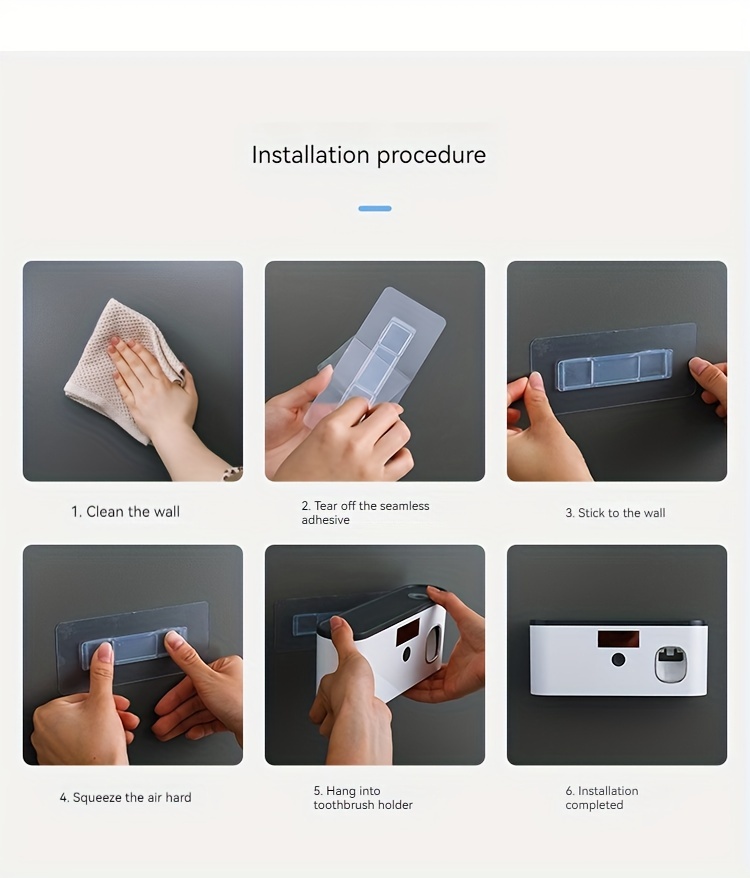 Installation procedure

1. Clean the wall

2. Tear off the seamless adhesive

3. Stick to the wall

4. Squeeze the air hard

5. Hang into toothbrush holder

6. Installation completed