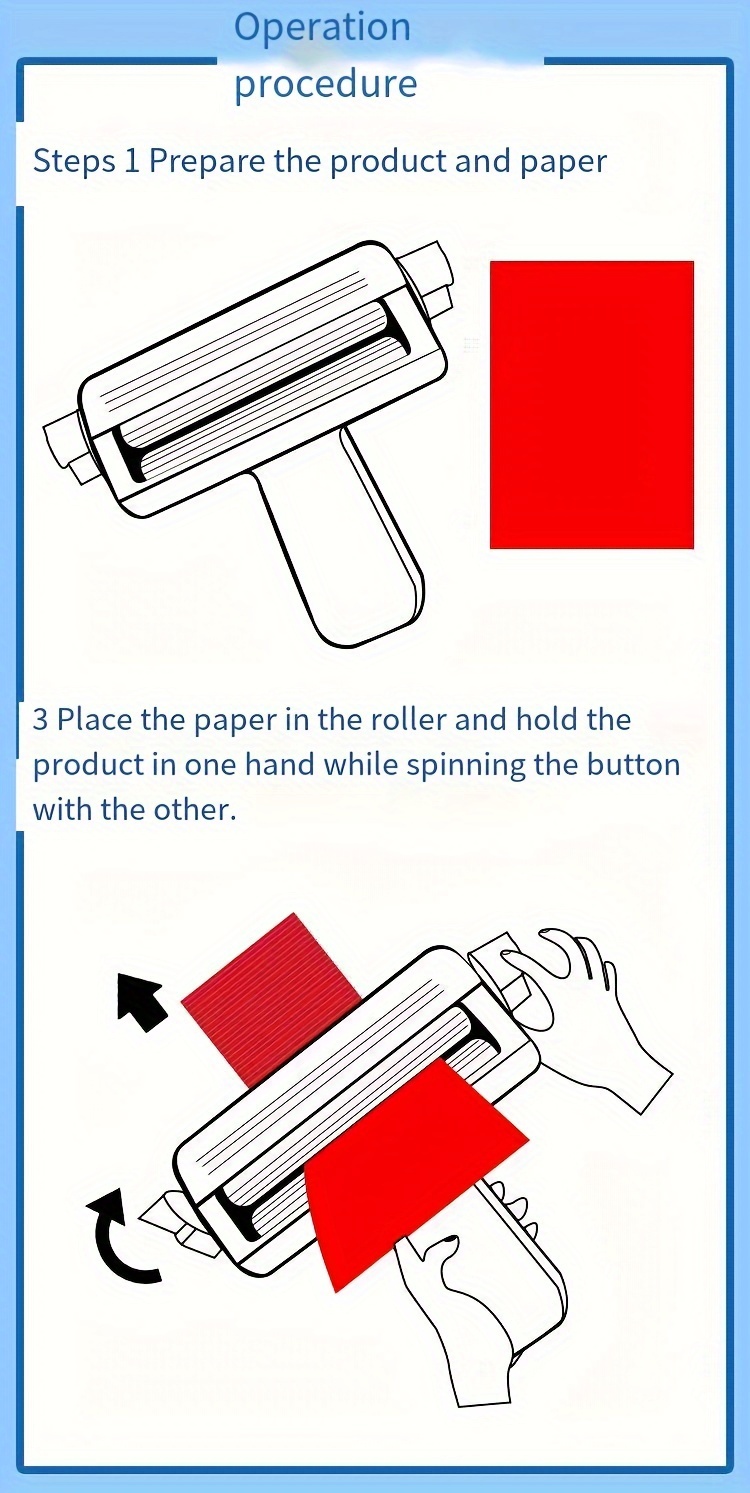 Operation procedure

Steps 1 Prepare the product and paper

3 Place the paper in the roller and hold the product in one hand while spinning the button with the other.