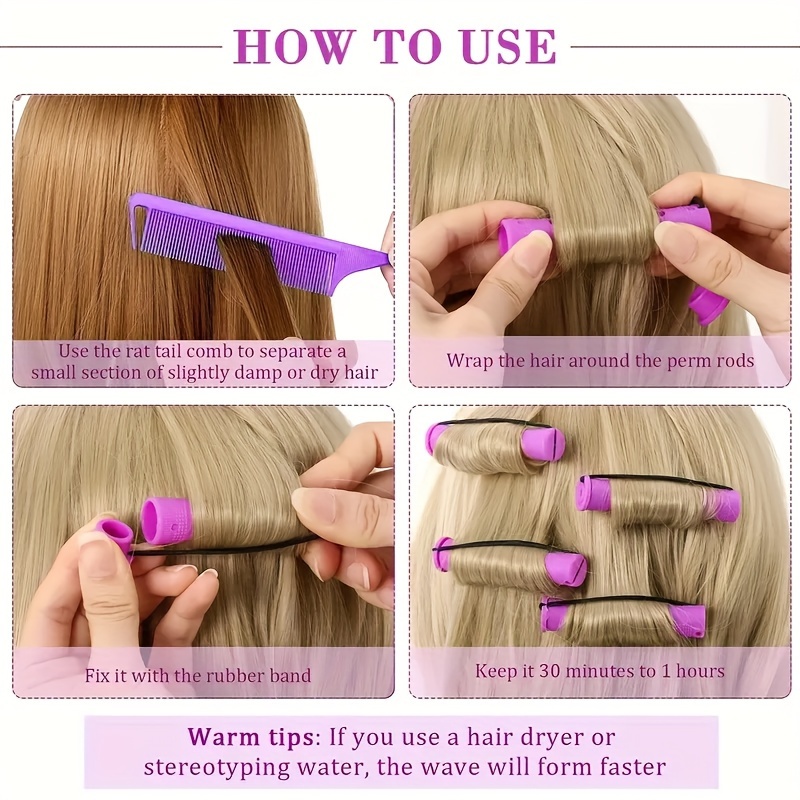 HOW TO USE

Use the rat tail comb to separate a small section of slightly damp or dry hair

Wrap the hair around the perm rods

Fix it with the rubber band

Keep it 30 minutes to 1 hours

Warm tips: If you use a hair dryer or stereotyping water, the wave will form faster