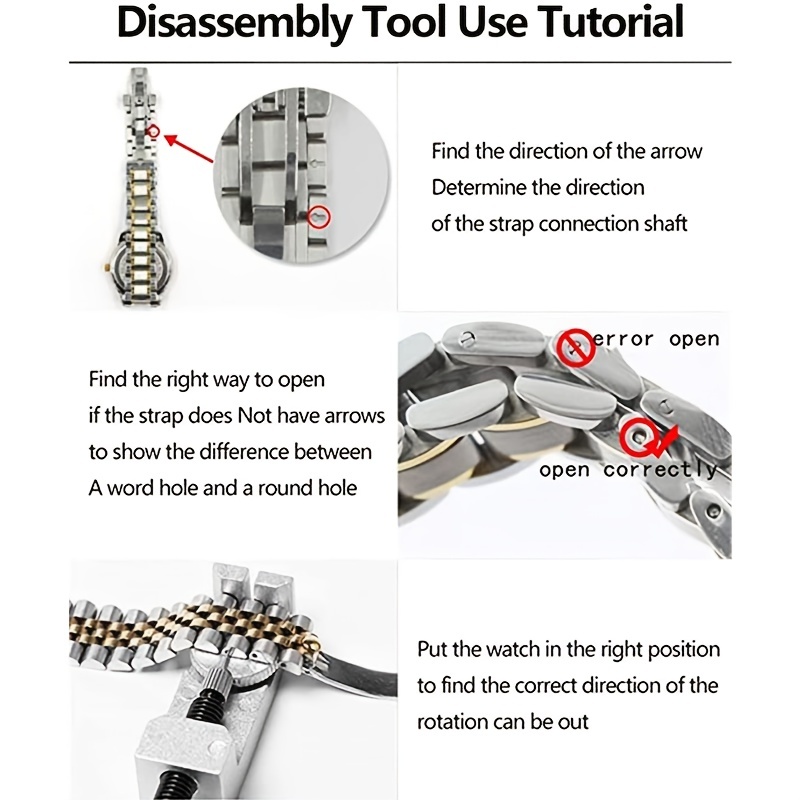 Disassembly Tool Use Tutorial

Find the direction of the arrow
Determine the direction
of the strap connection shaft

Find the right way to open
if the strap does Not have arrows
to show the difference between
A word hole and a round hole

error open

open correctly

Put the watch in the right position
to find the correct direction of the
rotation can be out