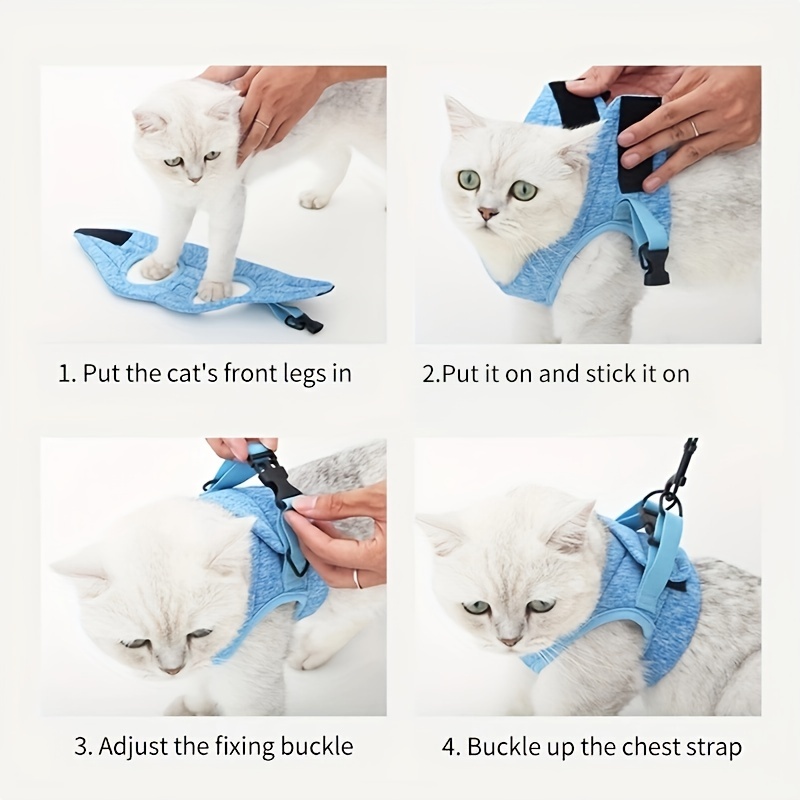 1. Put the cat's front legs in

2.Put it on and stick it on

3. Adjust the fixing buckle

4. Buckle up the chest strap