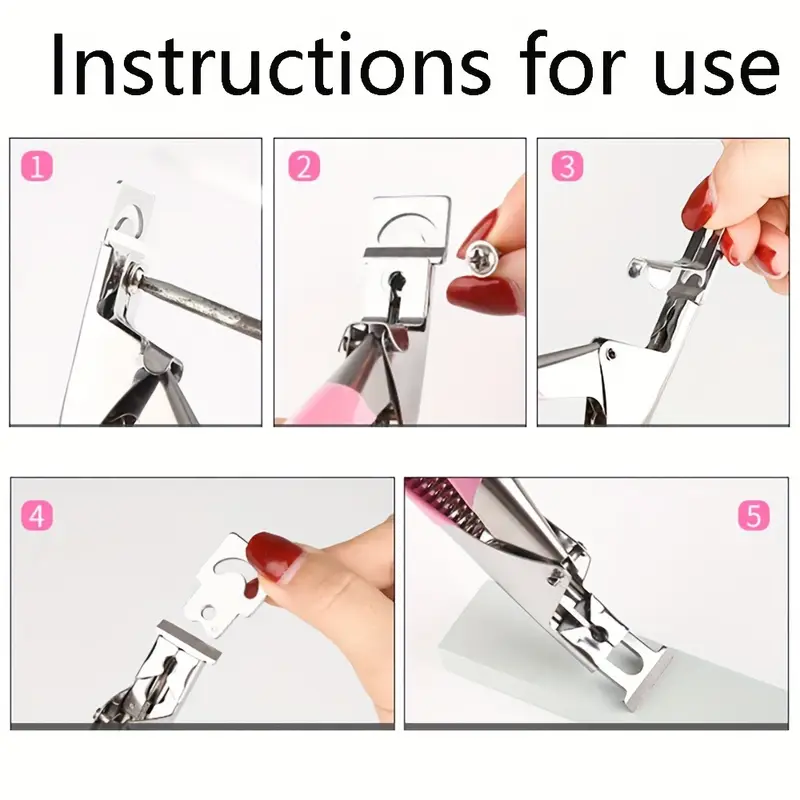 Instructions for use

1

2

3

4

5