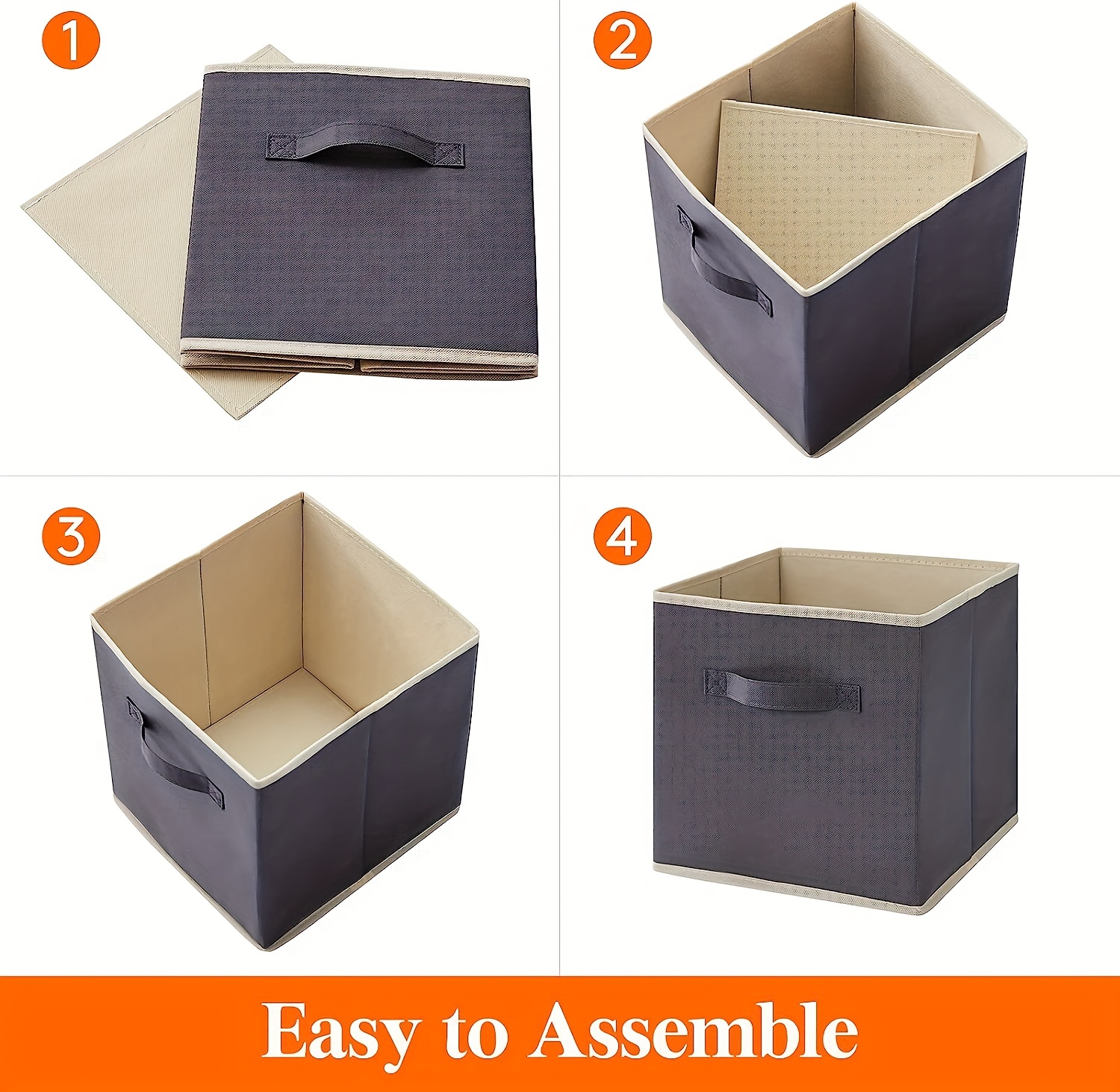 1

2

3

4

Easy to Assemble