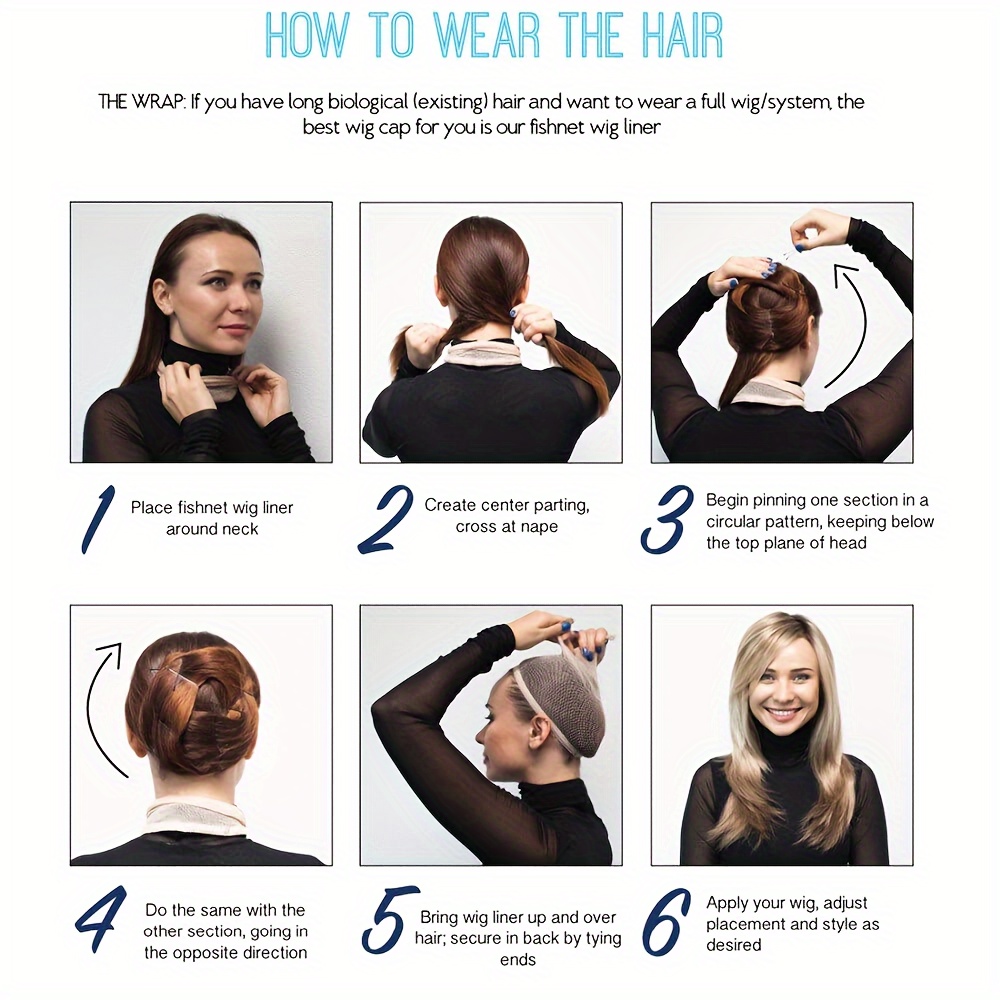 HOW TO WEAR THE HAIR

THE WRAP: If you have long biological (existing) hair and want to wear a full wig/system, the best wig cap for you is our fishnet wig liner

1 Place fishnet wig liner around neck

2 Create center parting, cross at nape

3 Begin pinning one section in a circular pattern, keeping below the top plane of head

4 Do the same with the other section, going in the opposite direction

5 Bring wig liner up and over hair; secure in back by tying ends

6 Apply your wig, adjust placement and style as desired