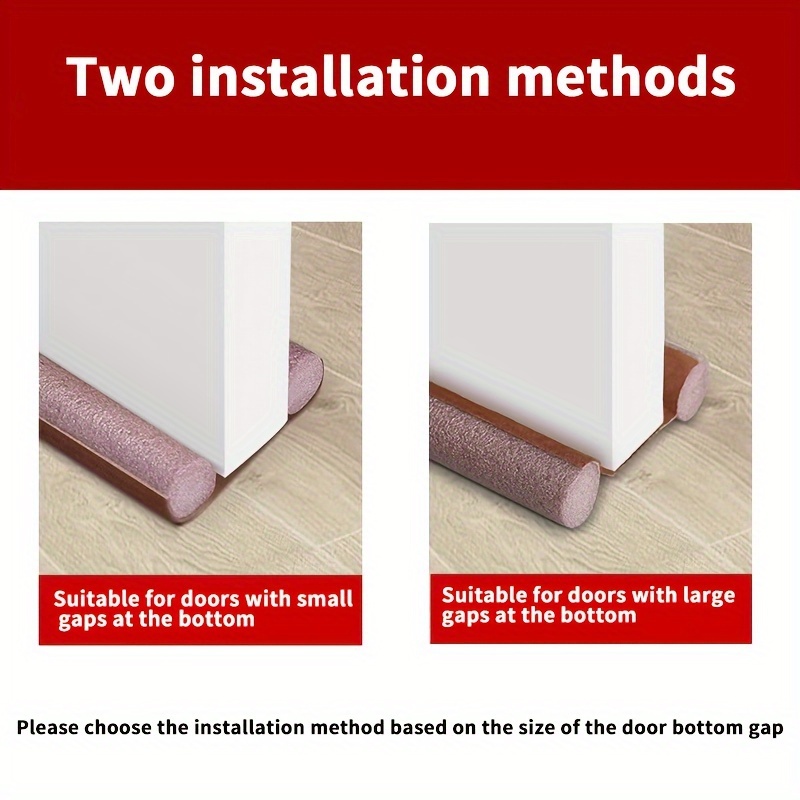 Two installation methods

Suitable for doors with small gaps at the bottom

Suitable for doors with large gaps at the bottom

Please choose the installation method based on the size of the door bottom gap