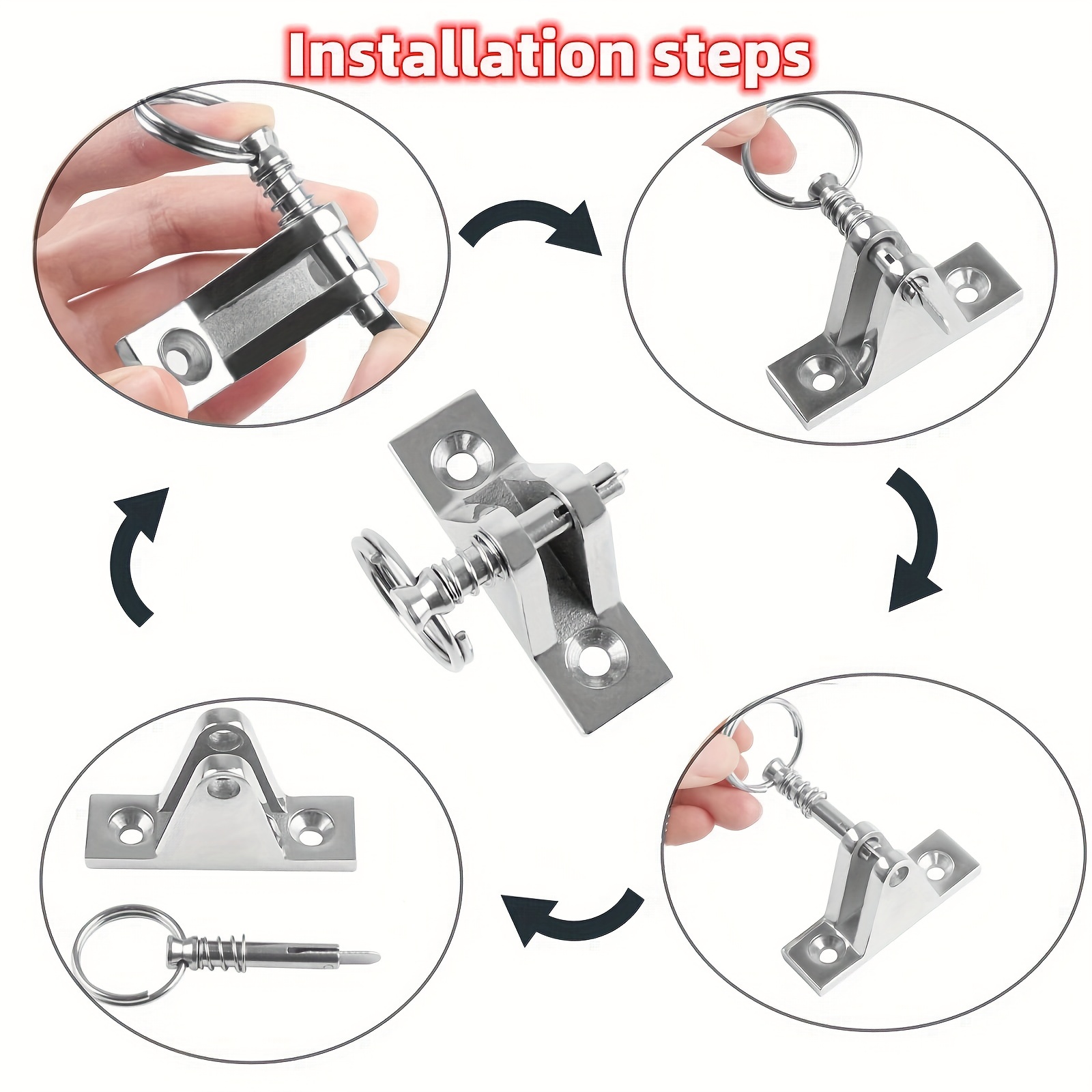 Installation steps