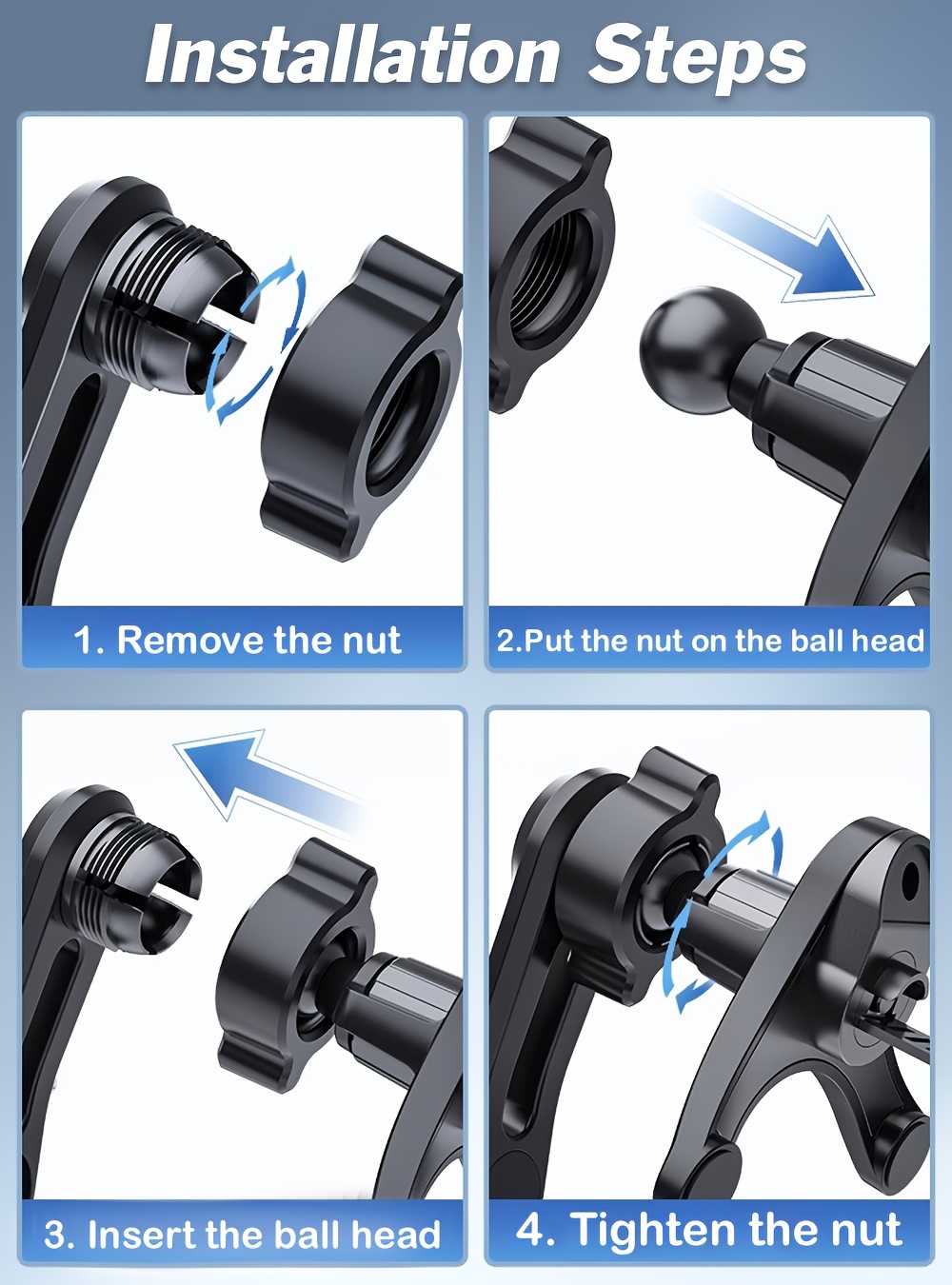 Installation Steps

1. Remove the nut

2.Put the nut on the ball head

3. Insert the ball head

4. Tighten the nut