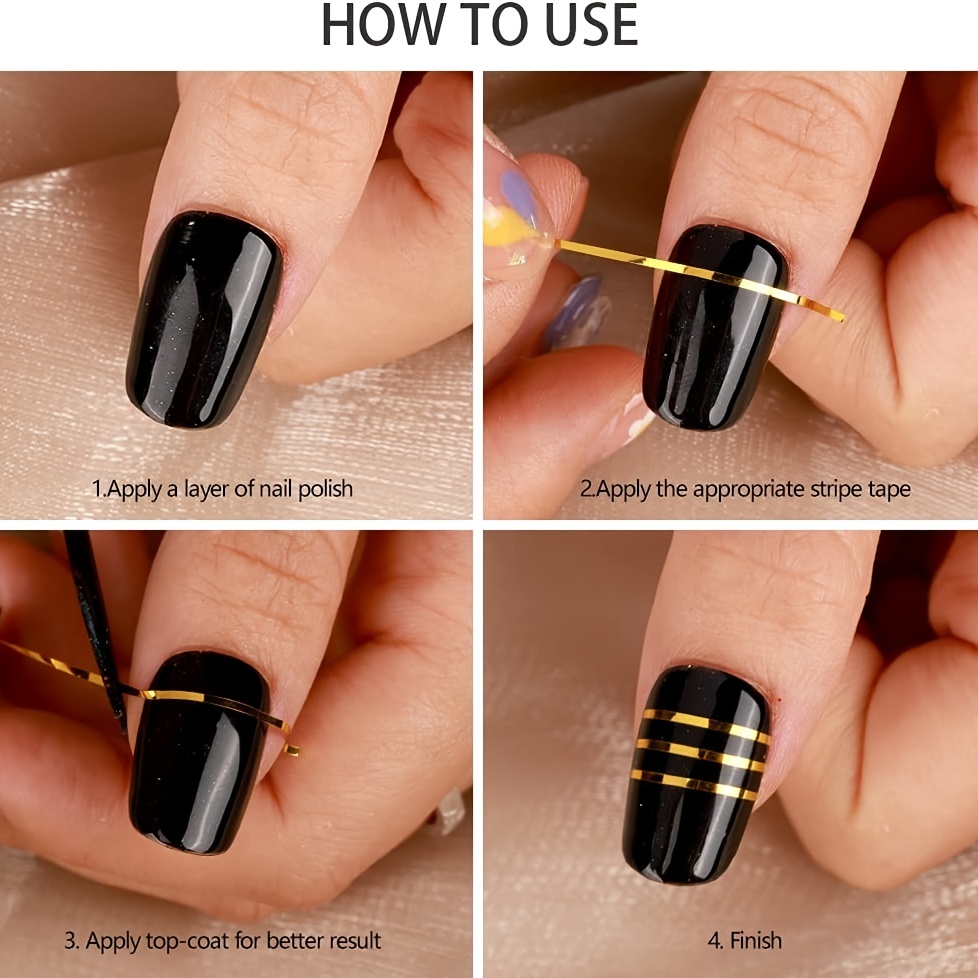 HOW TO USE

1.Apply a layer of nail polish

2.Apply the appropriate stripe tape

3. Apply top-coat for better result

4. Finish