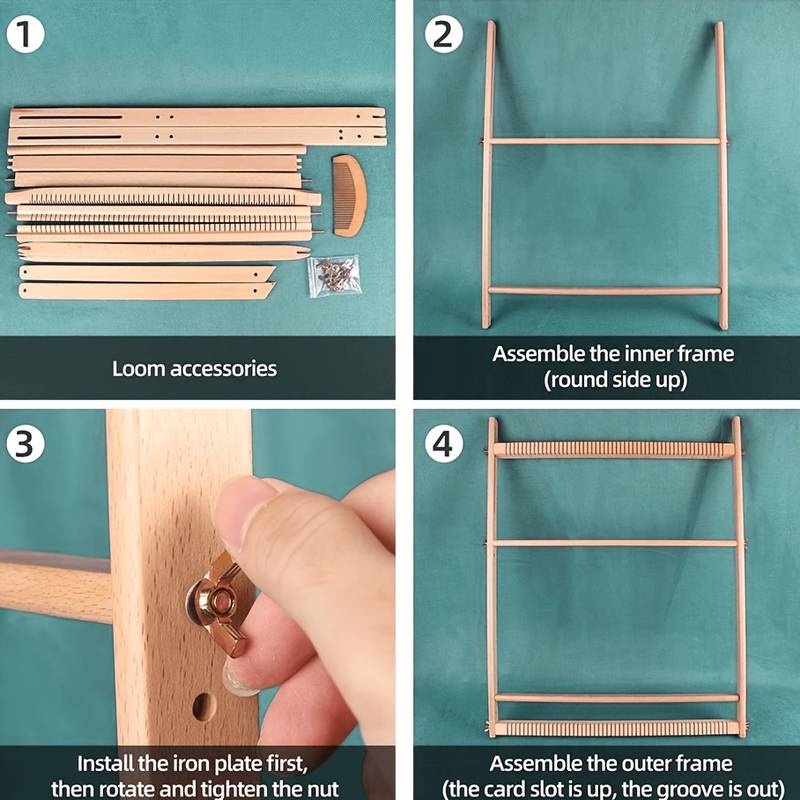 1

Loom accessories

2

Assemble the inner frame
(round side up)

3

Install the iron plate first,
then rotate and tighten the nut

4

Assemble the outer frame
(the card slot is up, the groove is out)