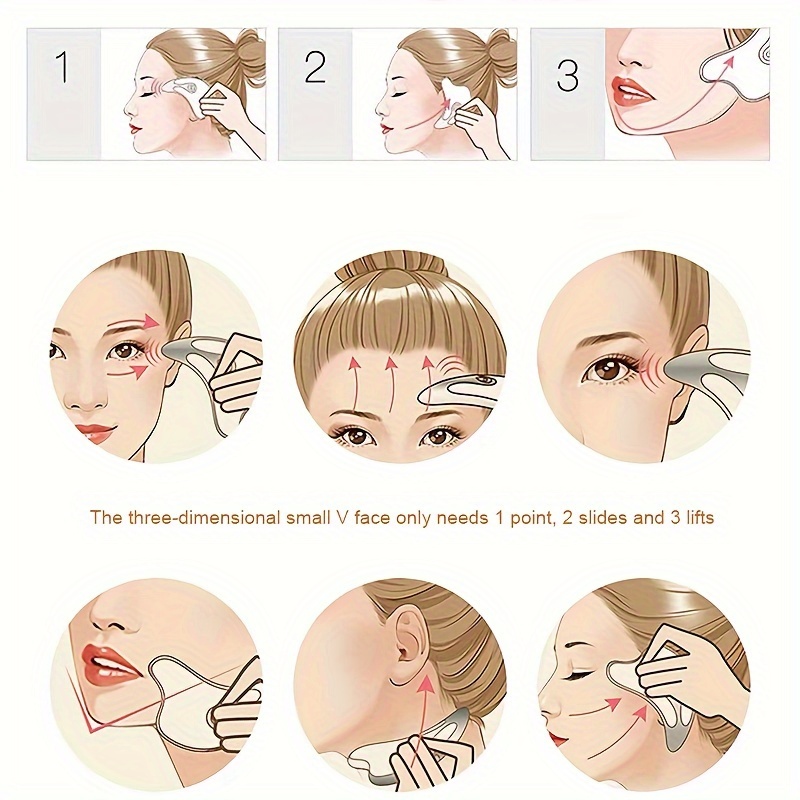 1

2

3

The three-dimensional small V face only needs 1 point, 2 slides and 3 lifts