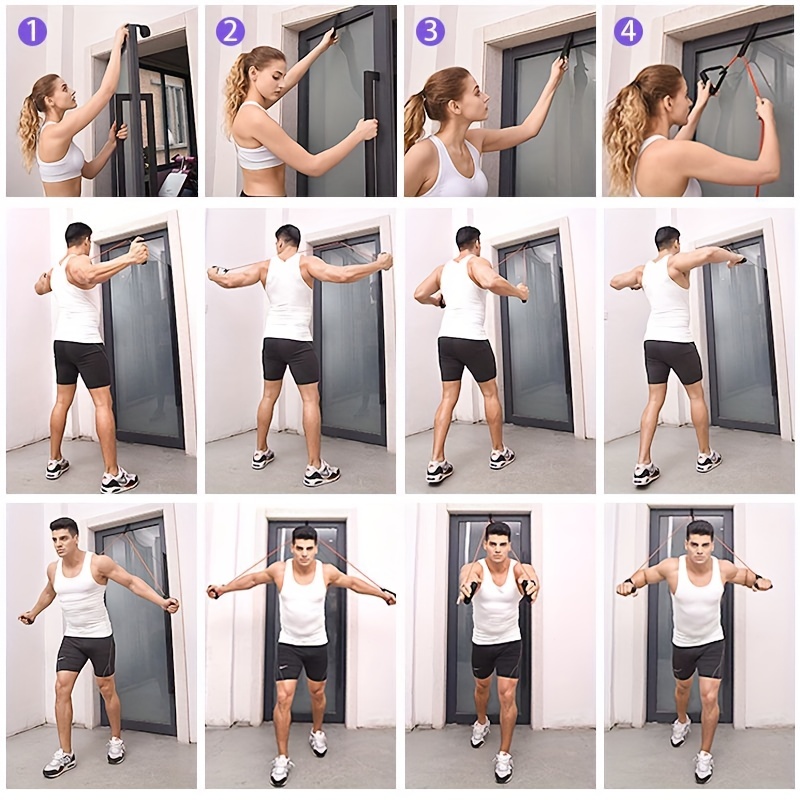 1
2
3
4