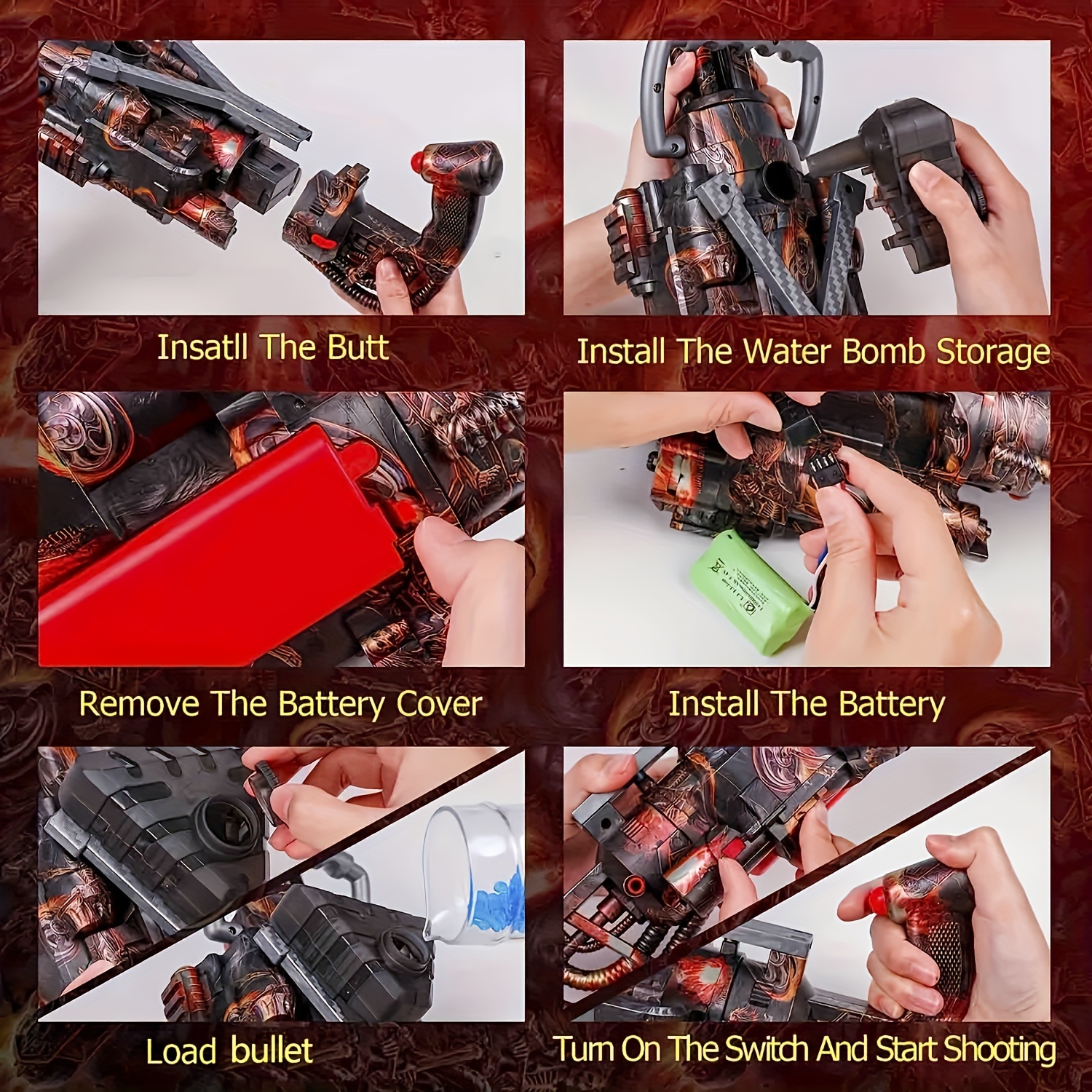 Insatll The Butt

Install The Water Bomb Storage

Remove The Battery Cover

Install The Battery

Load bullet

Turn On The Switch And Start Shooting