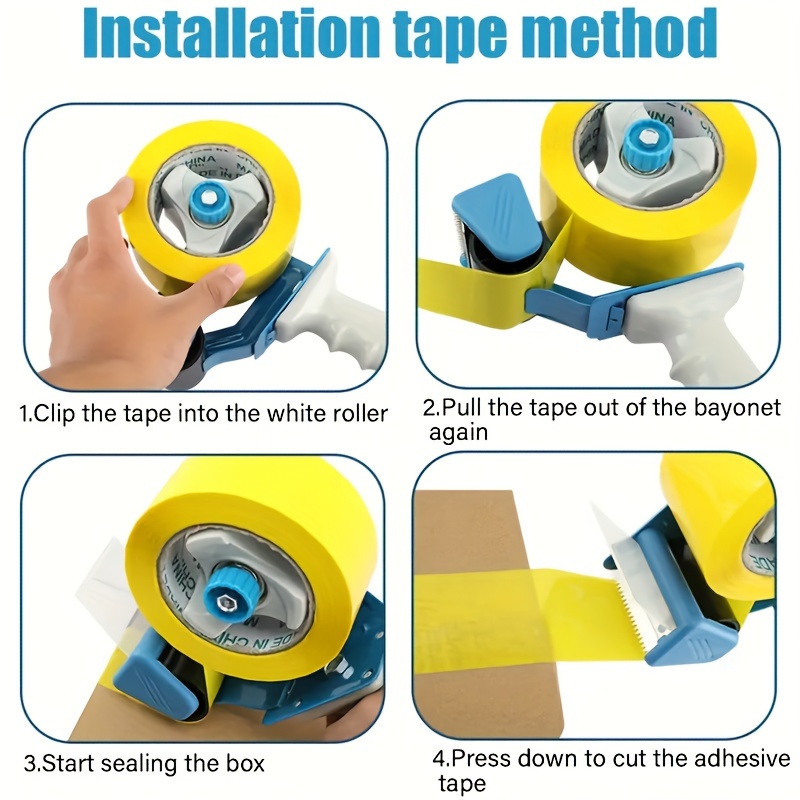 Installation tape method

1.Clip the tape into the white roller

2.Pull the tape out of the bayonet again

3.Start sealing the box

4.Press down to cut the adhesive tape